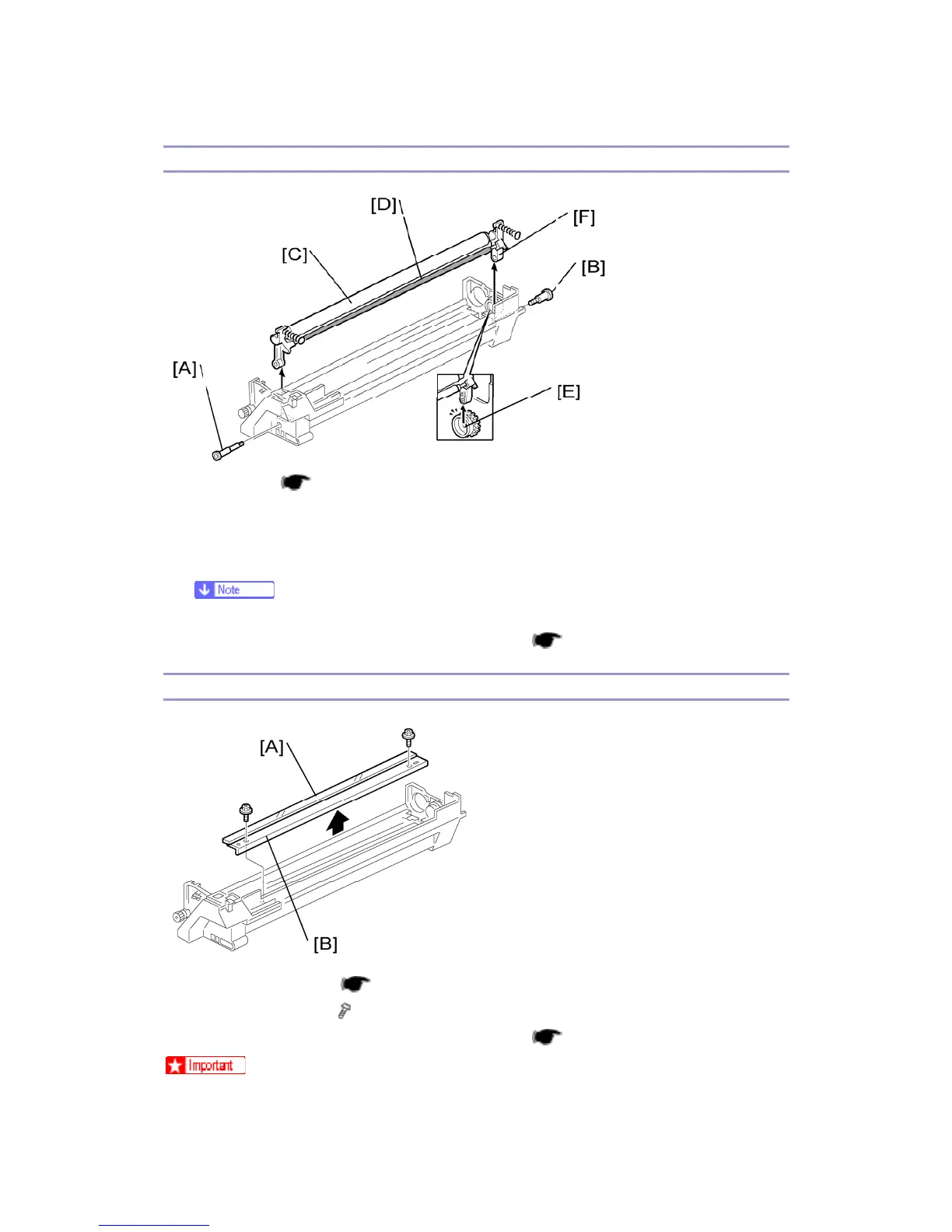 [D]

[F]

[C]

[B]

[A]

[E]

Note

[A]

[B]

Important