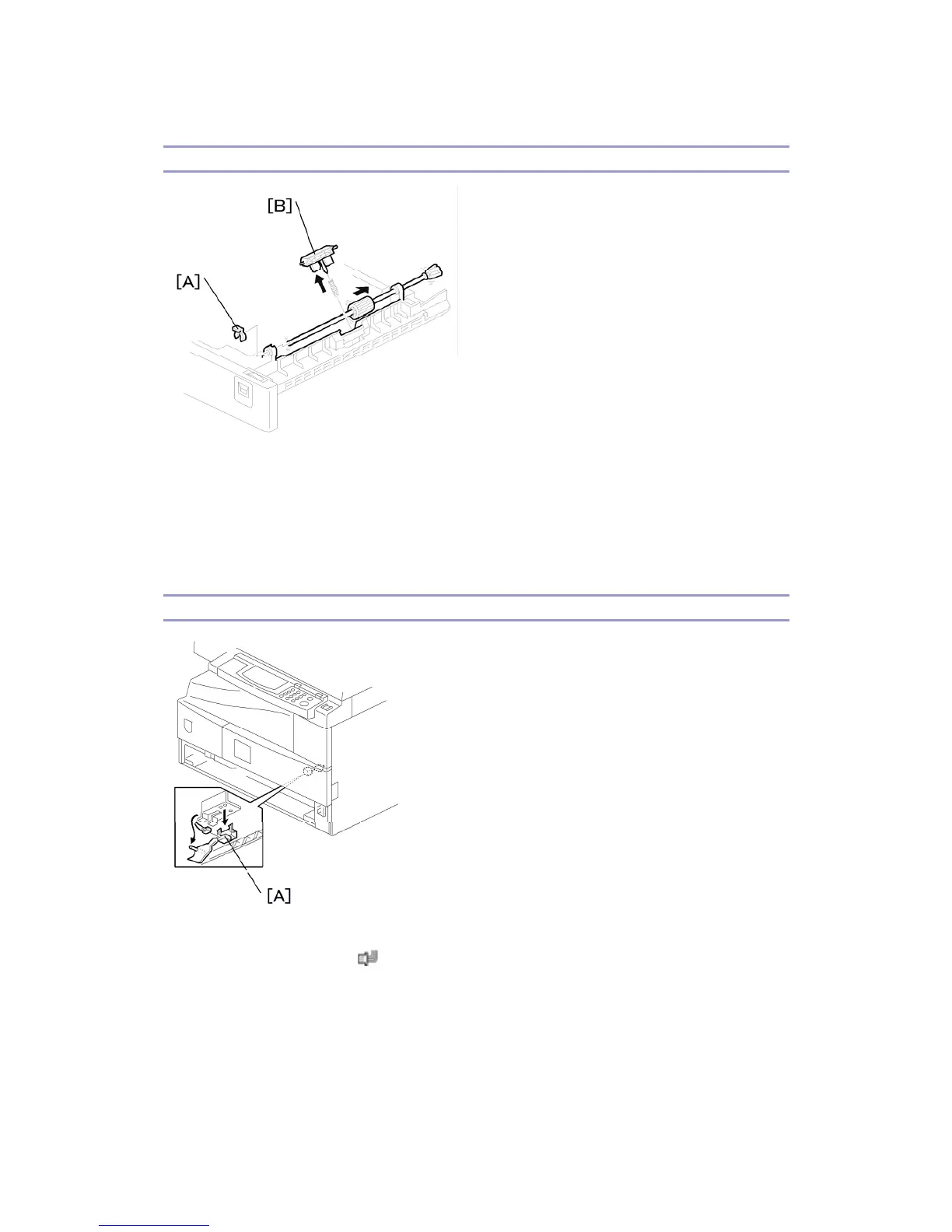 [B]

[A]

[A]