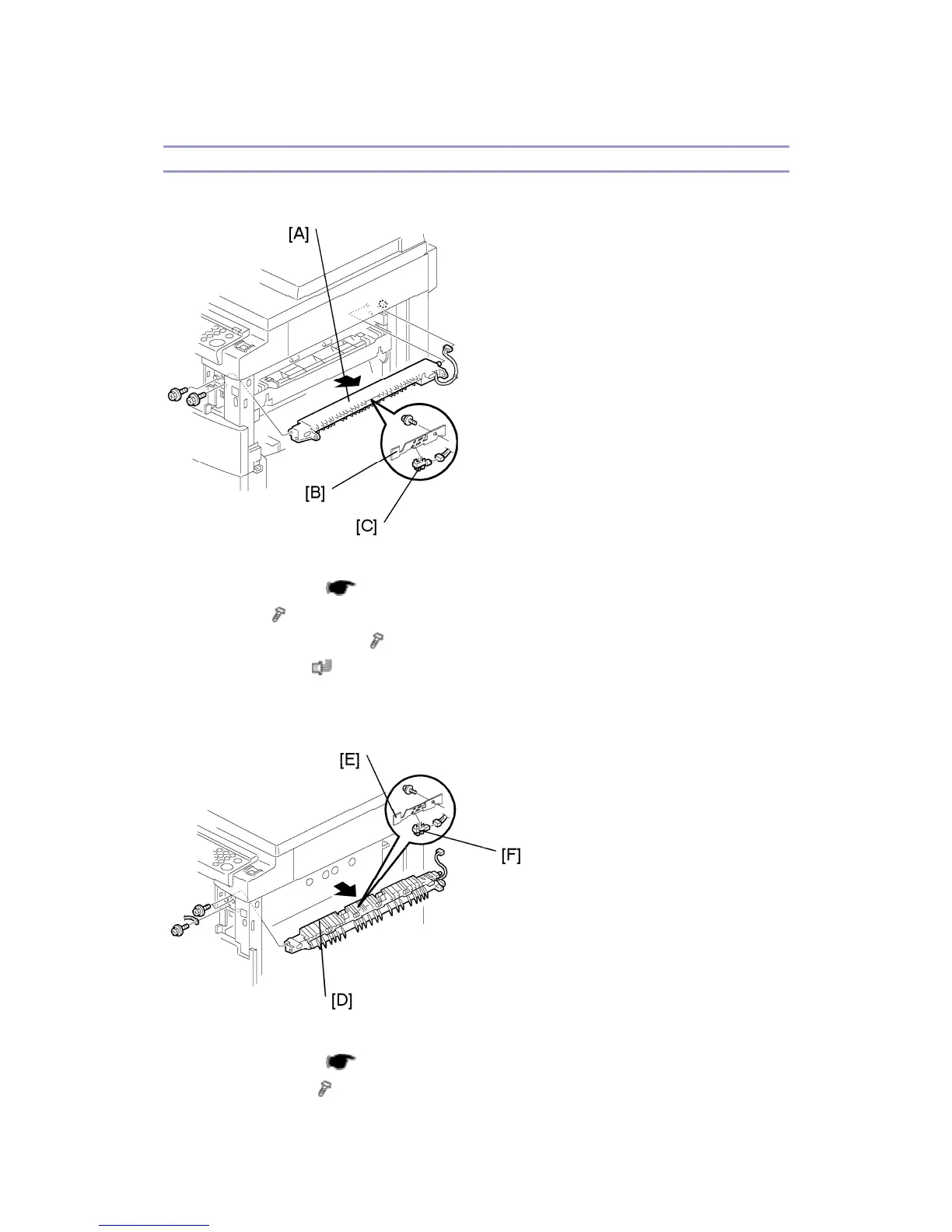 [A]

[B]

[C]

[E]

[F]

[D]