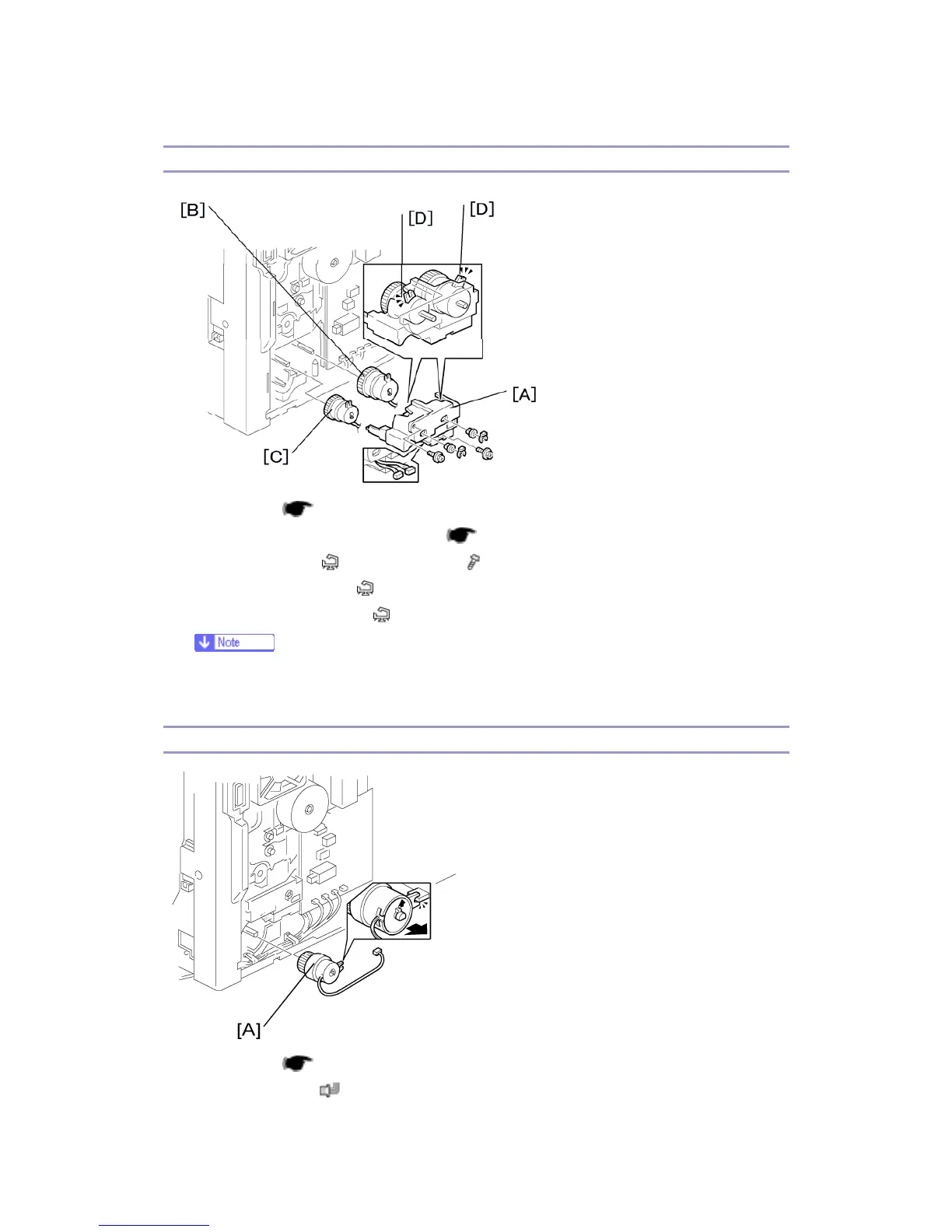 [B]

[D]

[D]

[A]

[C]

Note

[A]