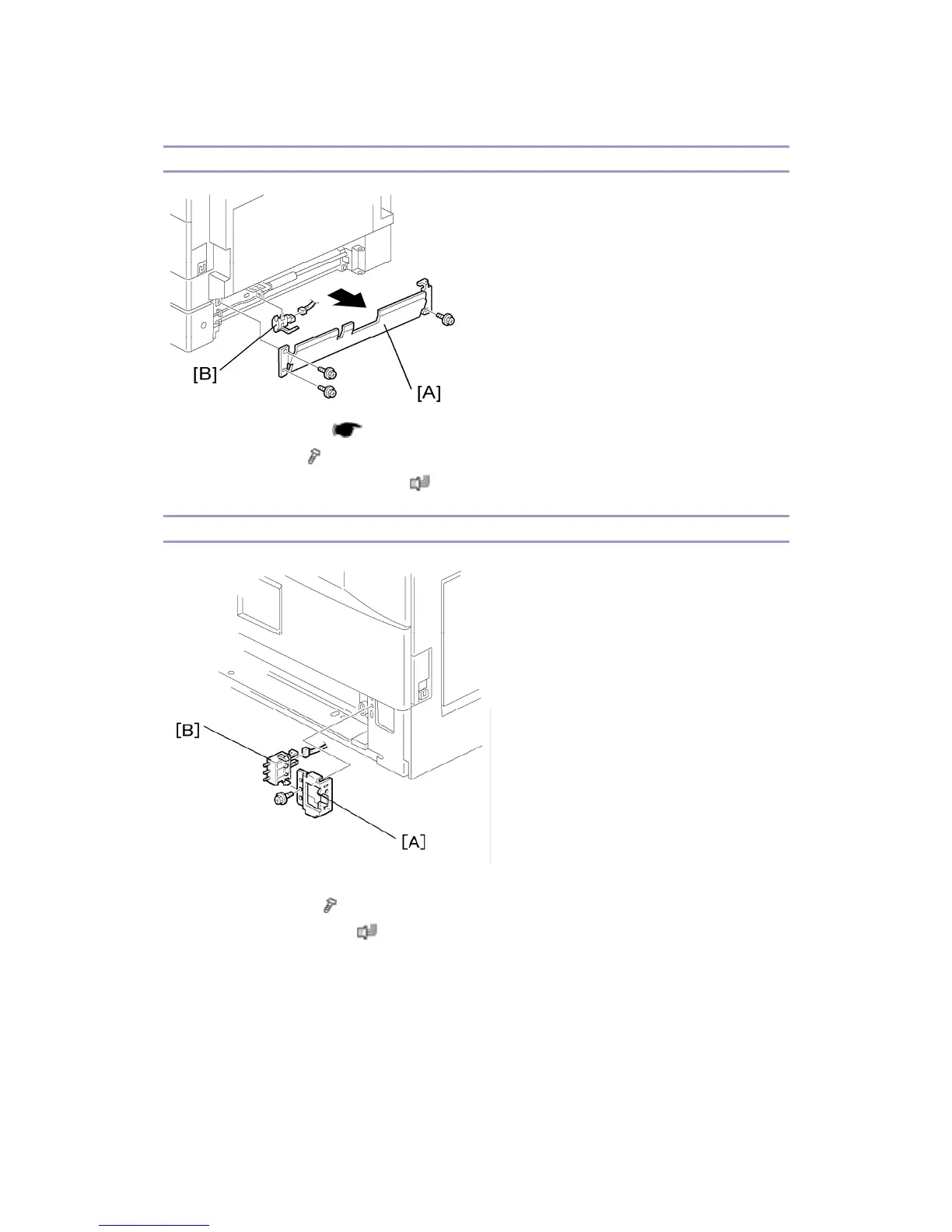 [B]

[A]

[B]

[A]