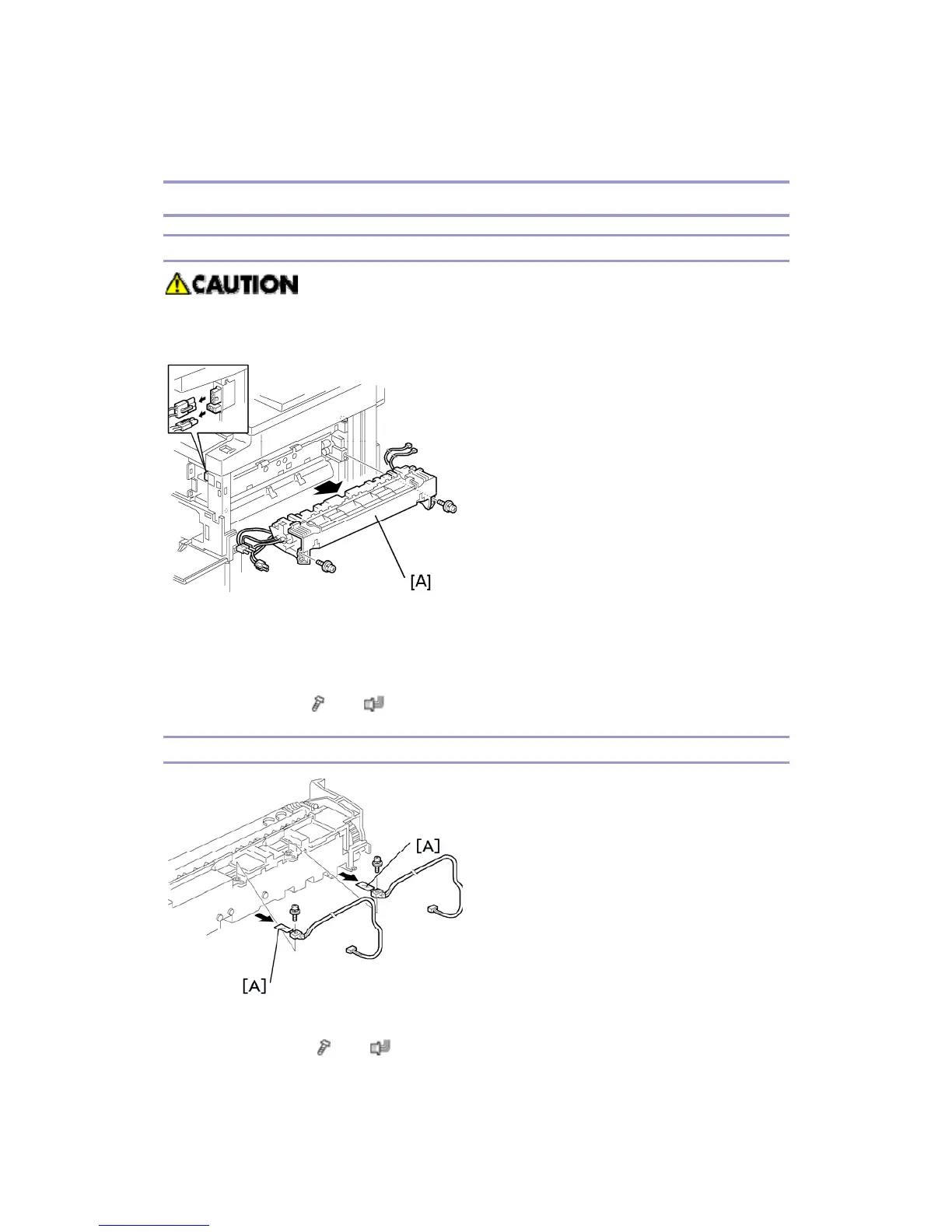 CAUTION

[A]

[A]

[A]