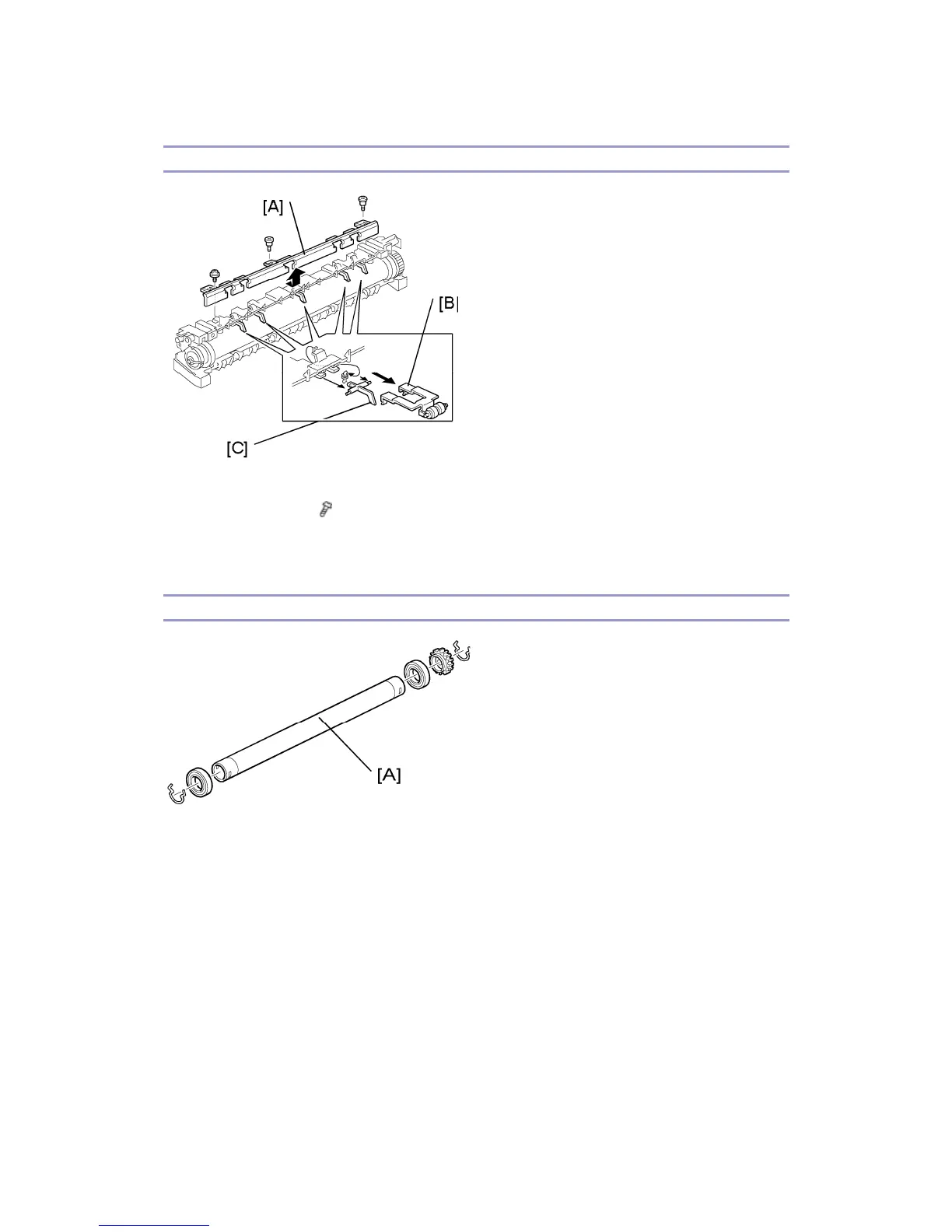 [A]

[B]

[C]

[A]