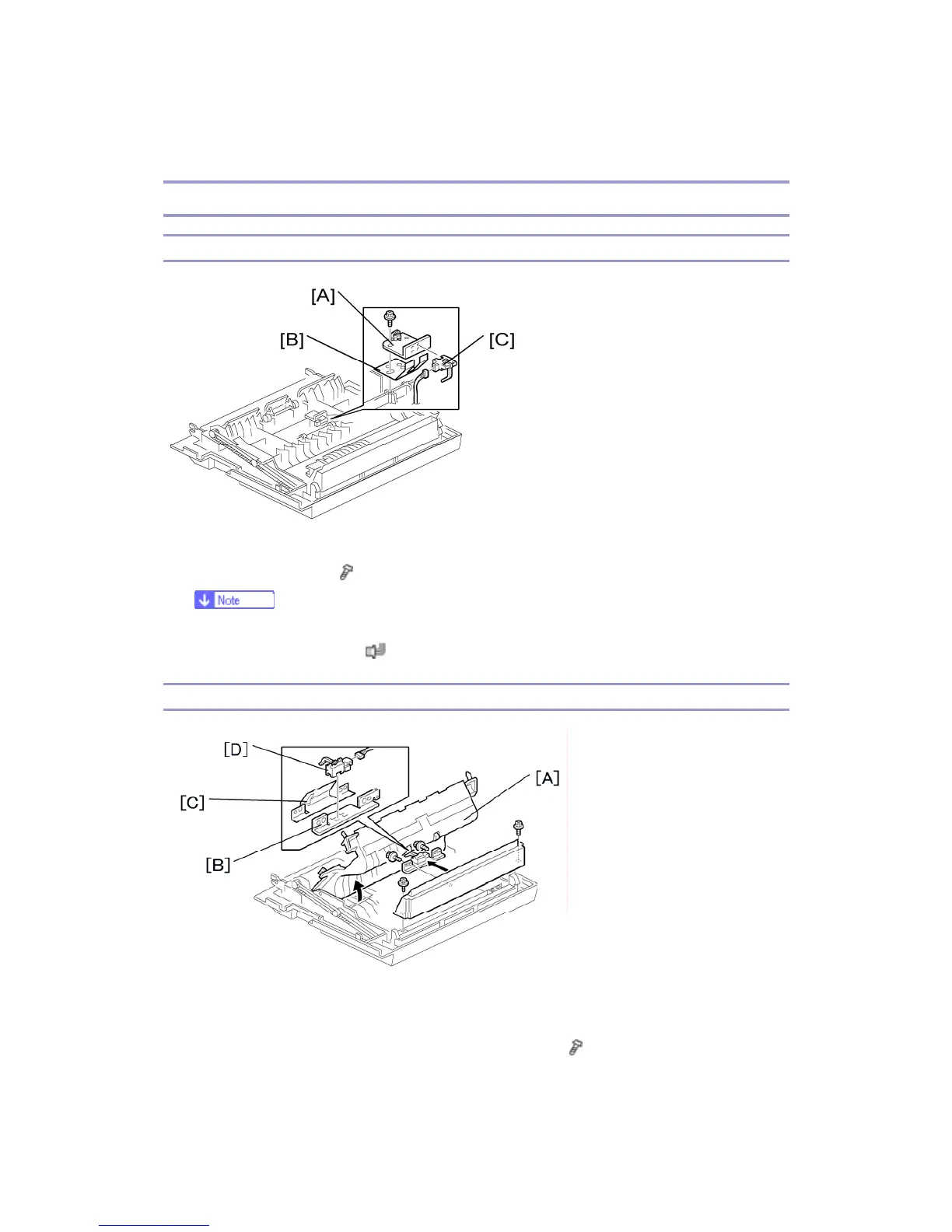 [A]

[B]

[C]

Note

[D]

[C]

[B]

[A]