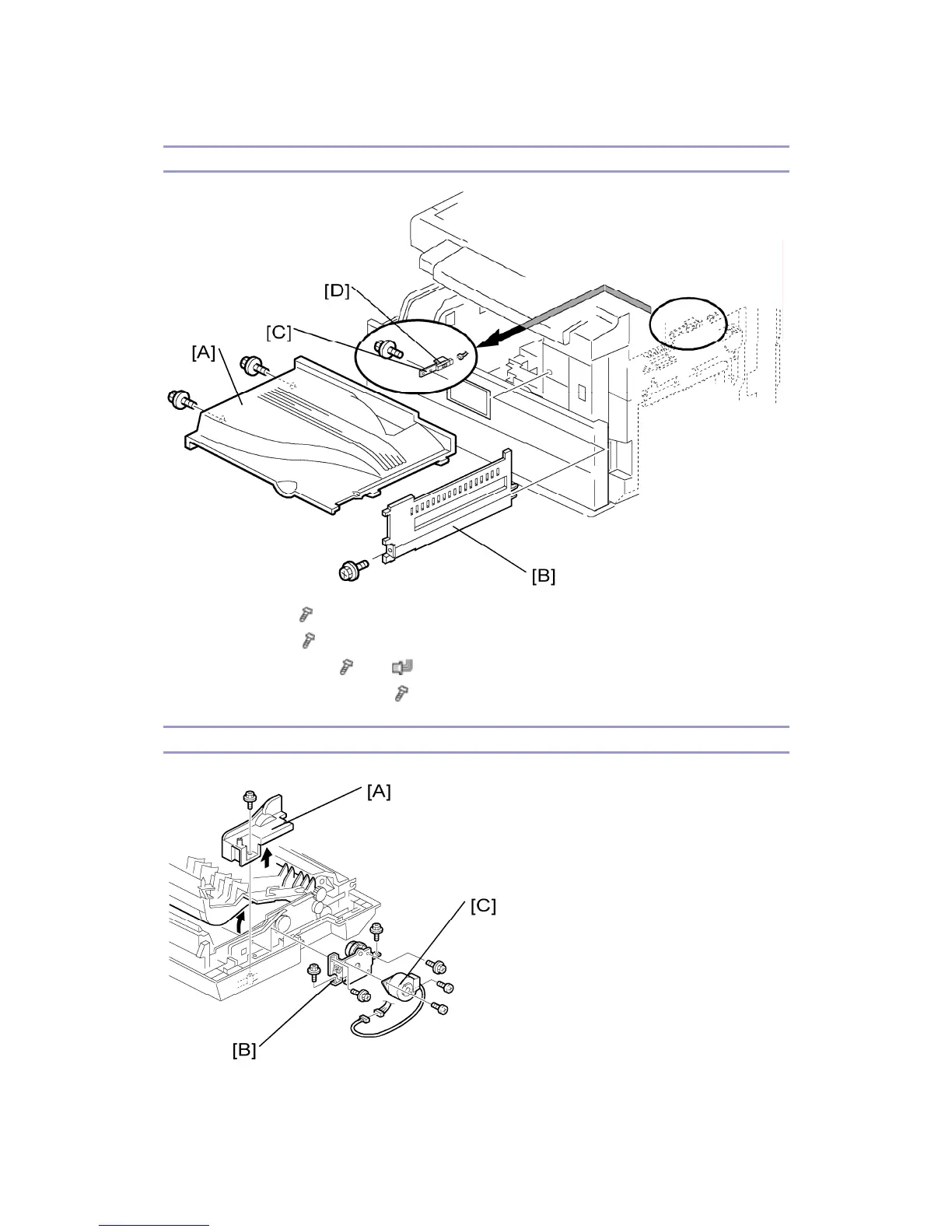 [D]
[C]
[A]
[B]

[A]
[C]
[B]