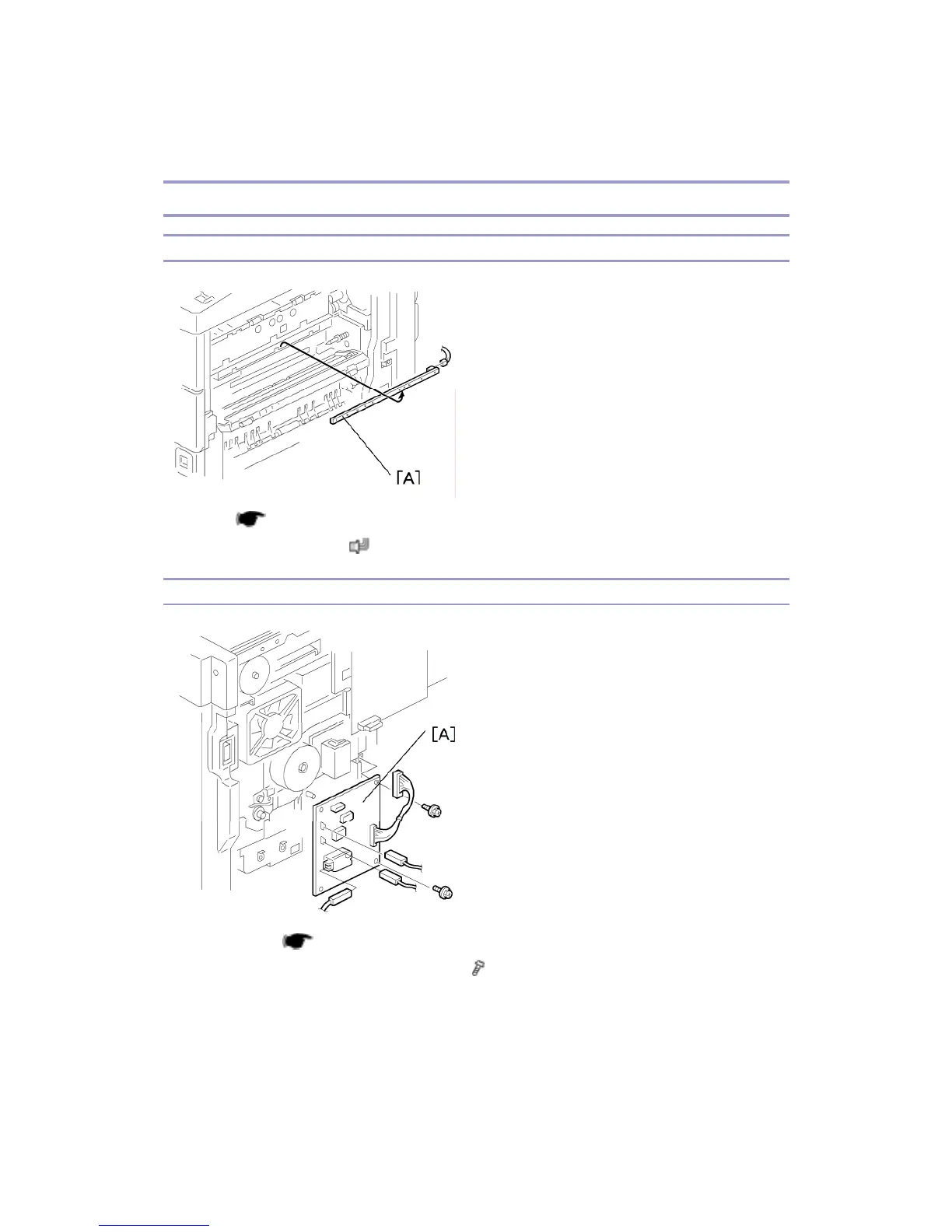 [A]

[A]