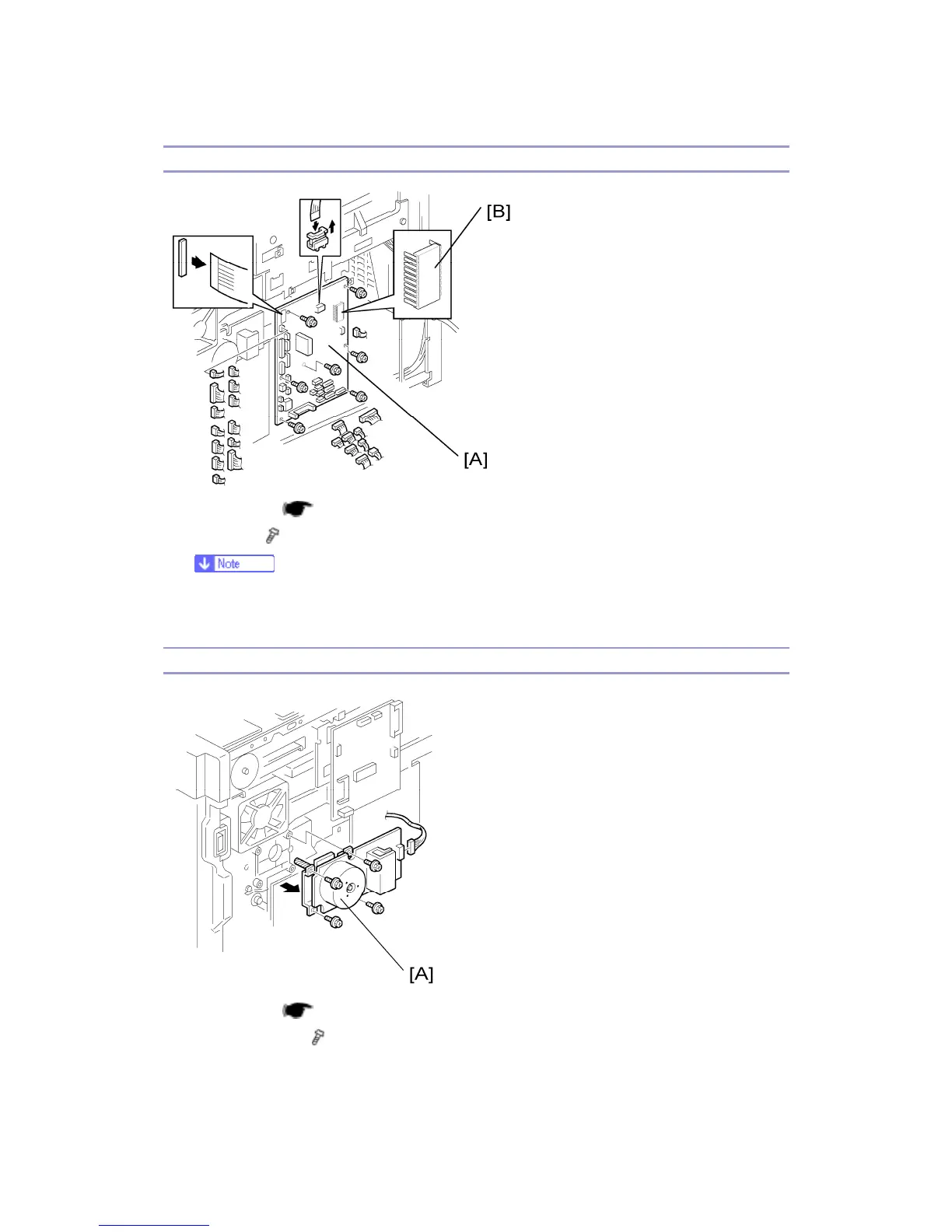 [B]

[A]

Note

[A]