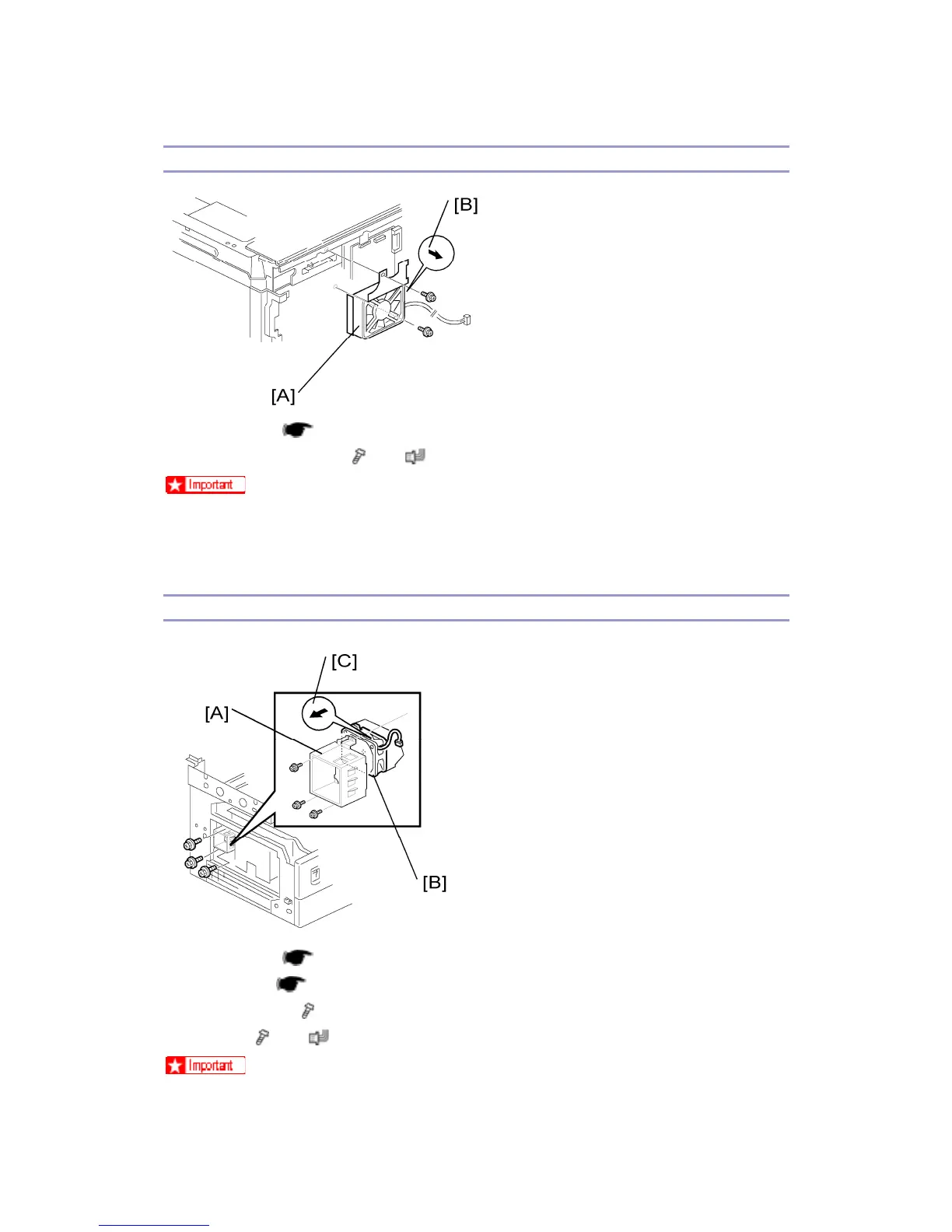 [B]

[A]

Important

[C]

[A]

[B]

Important