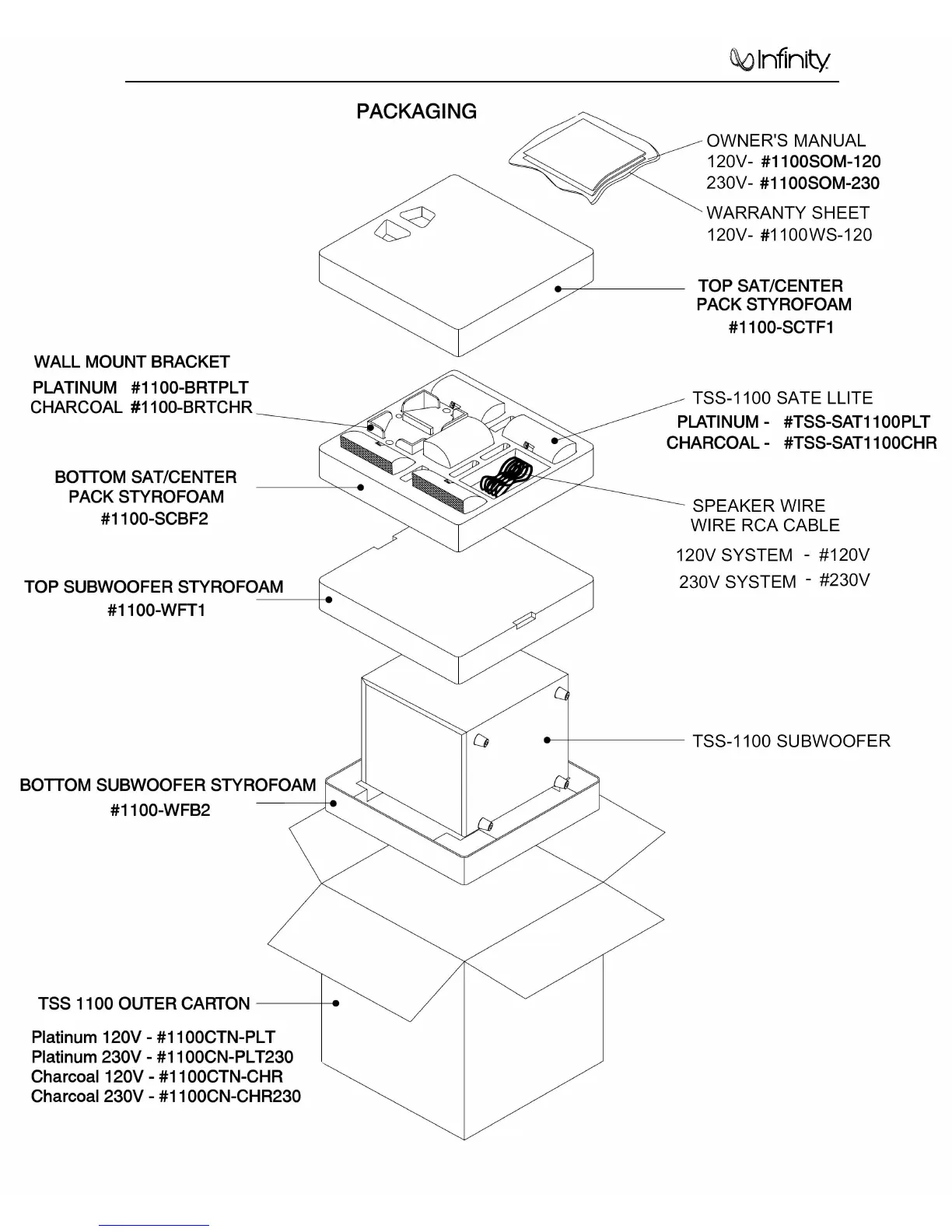 Infinity

PACKAGING

OWNER'S MANUAL
120V- #1100SOM-120
230V- #1100SOM-230

WARRANTY SHEET
120V- #1100WS-120

TOP SAT/CENTER
PACK STYROFOAM
#1100-SCTF1

WALL MOUNT BRACKET
PLATINUM #1100-BRTPLT
CHARCOAL #1100-BRTCHR

TSS-1100 SATE LLITE
PLATINUM - #TSS-SAT1100PLT
CHARCOAL - #TSS-SAT1100CHR

BOTTOM SAT/CENTER
PACK STYROFOAM
#1100-SCBF2

SPEAKER WIRE
WIRE RCA CABLE
120V SYSTEM - #120V
230V SYSTEM - #230V

TOP SUBWOOFER STYROFOAM
#1100-WFT1

TSS-1100 SUBWOOFER

BOTTOM SUBWOOFER STYROFOAM
#1100-WFB2

TSS 1100 OUTER CARTON

Platinum 120V - #1100CTN-PLT
Platinum 230V - #1100CN-PLT230
Charcoal 120V - #1100CTN-CHR
Charcoal 230V - #1100CN-CHR230