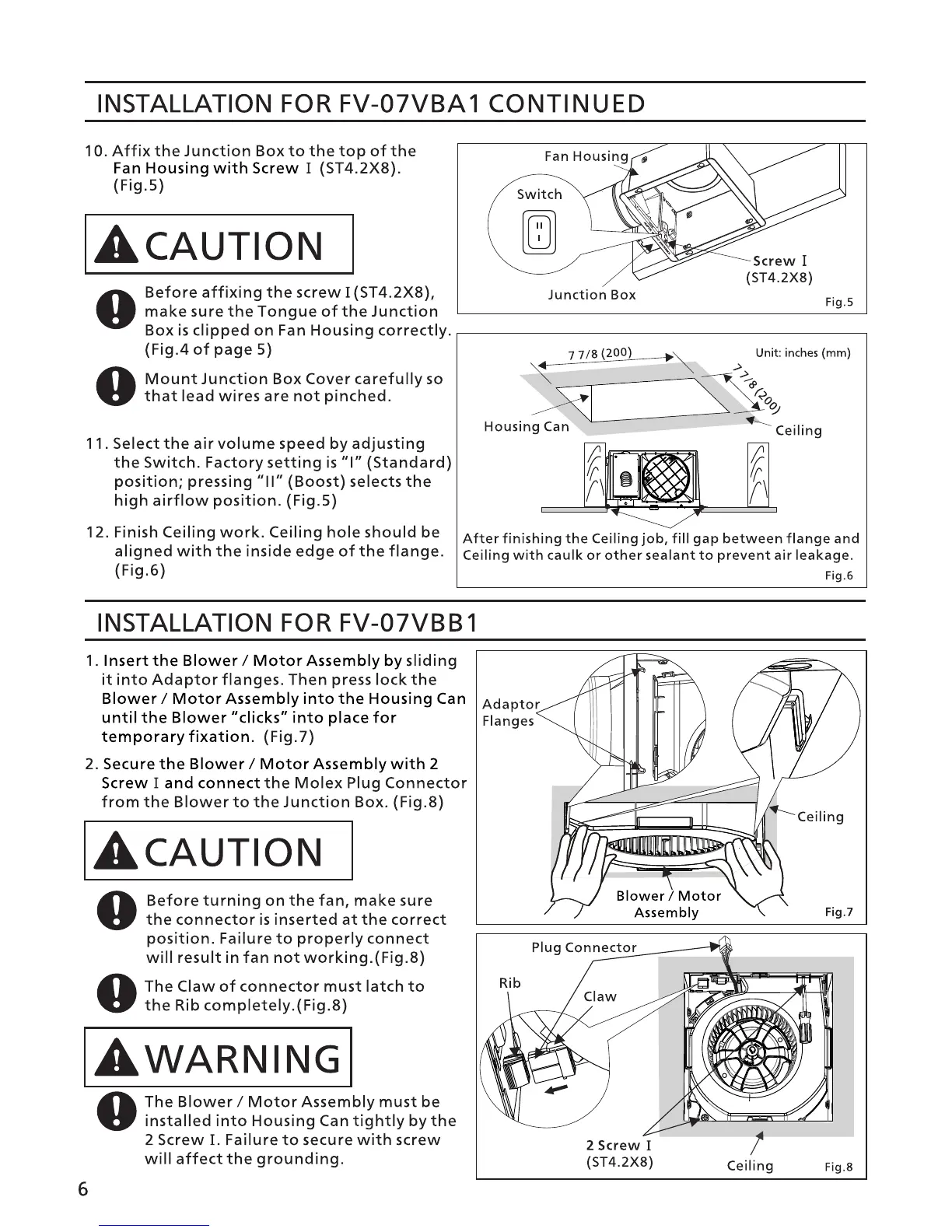 INSTALLATION FOR FV-07VBA1 CONTINUED

10. Affix the Junction Box to the top of the Fan Housing with Screw I (ST4.2X8). (Fig.5)

CAUTION

Before affixing the screw I (ST4.2X8), make sure the Tongue of the Junction Box is clipped on Fan Housing correctly. (Fig.4 of page 5)

Mount Junction Box Cover carefully so that lead wires are not pinched.

11. Select the air volume speed by adjusting the Switch. Factory setting is "I" (Standard) position; pressing "II" (Boost) selects the high airflow position. (Fig.5)

12. Finish Ceiling work. Ceiling hole should be aligned with the inside edge of the flange. (Fig.6)

Fan Housing
Switch
II
I
Screw I (ST4.2X8)
Junction Box
Fig.5

7 7/8 (200)
Unit: inches (mm)
7 7/8 (200)
Housing Can
Ceiling
After finishing the Ceiling job, fill gap between flange and Ceiling with caulk or other sealant to prevent air leakage.
Fig.6

INSTALLATION FOR FV-07VBB1

1. Insert the Blower / Motor Assembly by sliding it into Adaptor flanges. Then press lock the Blower / Motor Assembly into the Housing Can until the Blower "clicks" into place for temporary fixation. (Fig.7)

2. Secure the Blower / Motor Assembly with 2 Screw I and connect the Molex Plug Connector from the Blower to the Junction Box. (Fig.8)

CAUTION

Before turning on the fan, make sure the connector is inserted at the correct position. Failure to properly connect will result in fan not working.(Fig.8)

The Claw of connector must latch to the Rib completely.(Fig.8)

WARNING

The Blower / Motor Assembly must be installed into Housing Can tightly by the 2 Screw I. Failure to secure with screw will affect the grounding.

Adaptor Flanges
Ceiling
Blower / Motor Assembly
Fig.7

Plug Connector
Rib
Claw
2 Screw I (ST4.2X8)
Ceiling
Fig.8

6