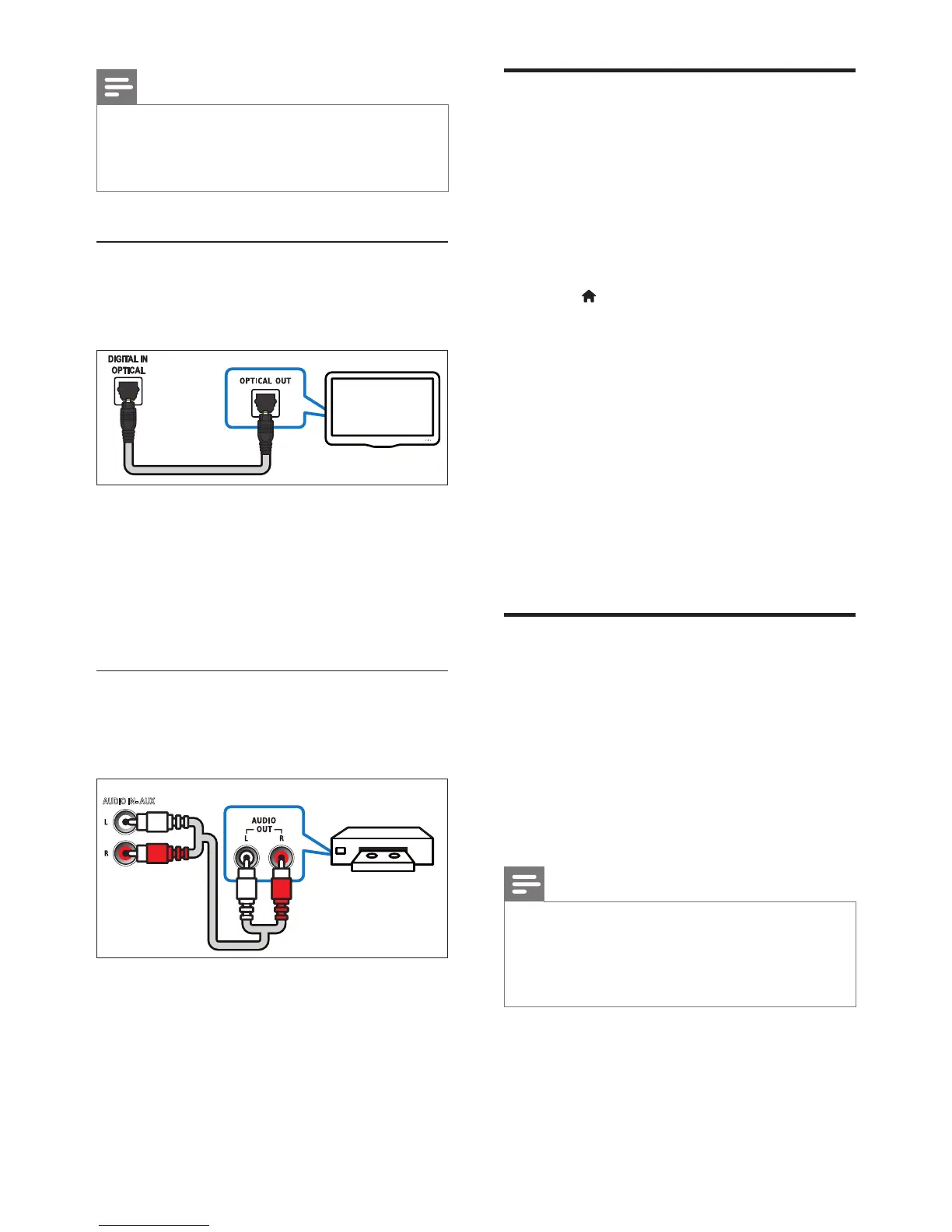 DIGITAL IN OPTICAL

OPTICAL OUT

AUDIO IN-AUX

L

R

AUDIO OUT

L

R