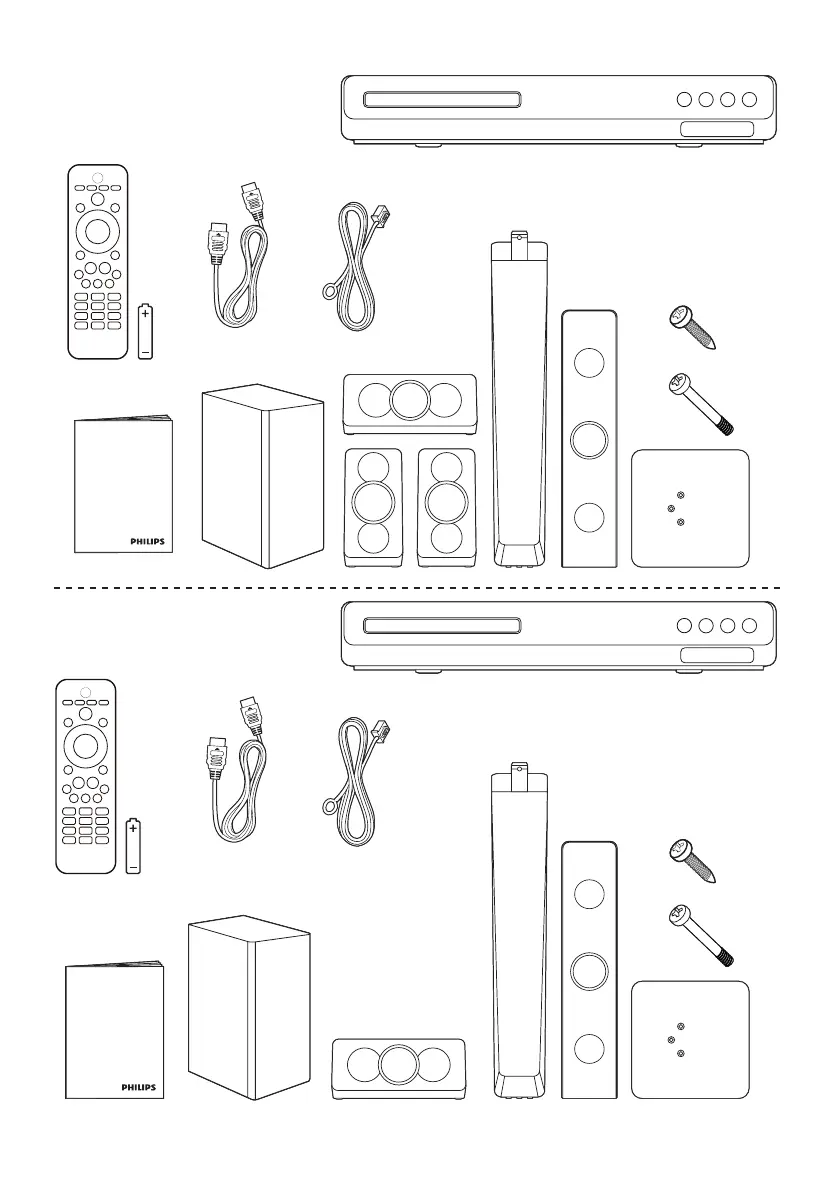 PHILIPS

PHILIPS