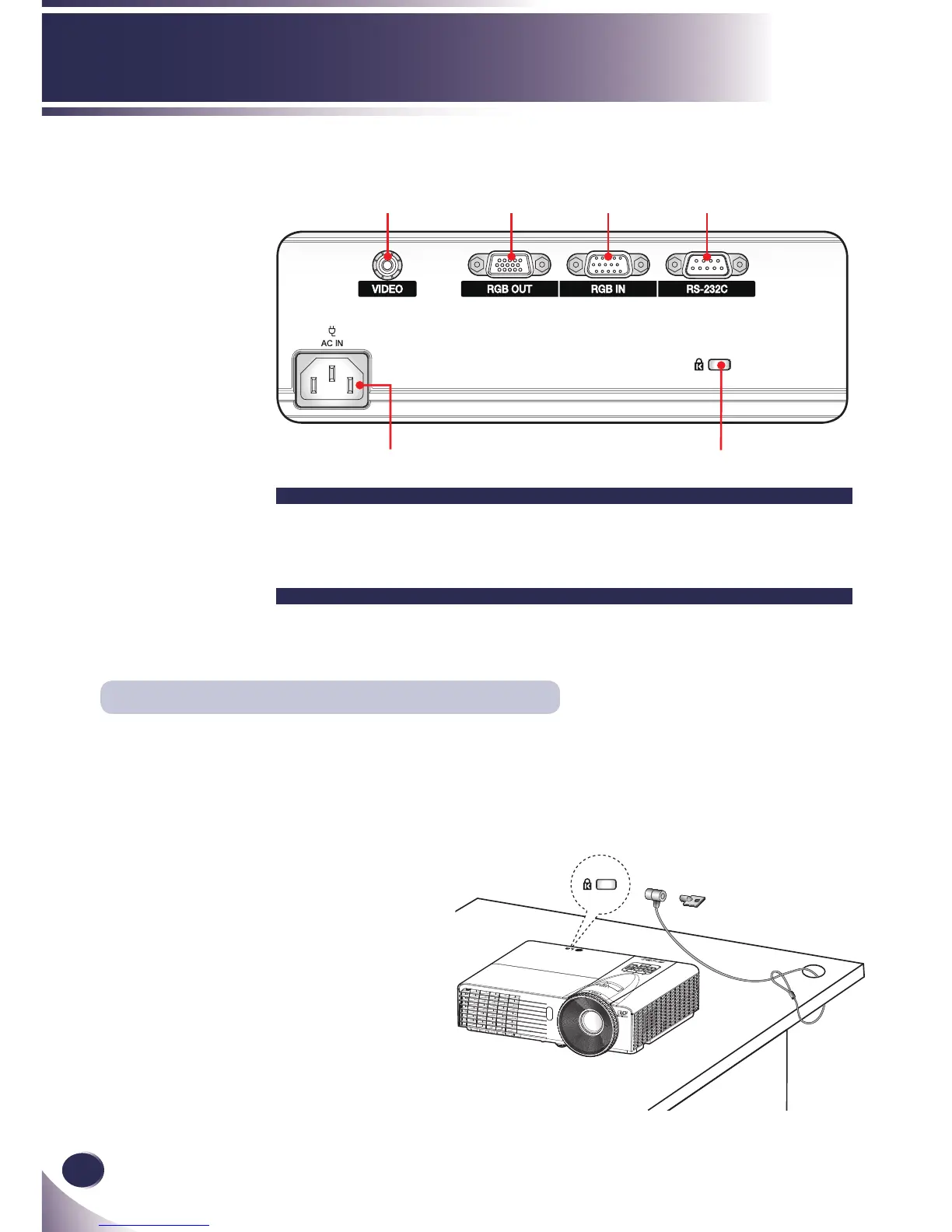 VIDEO

RGB OUT

RGB IN

RS-232C

AC IN