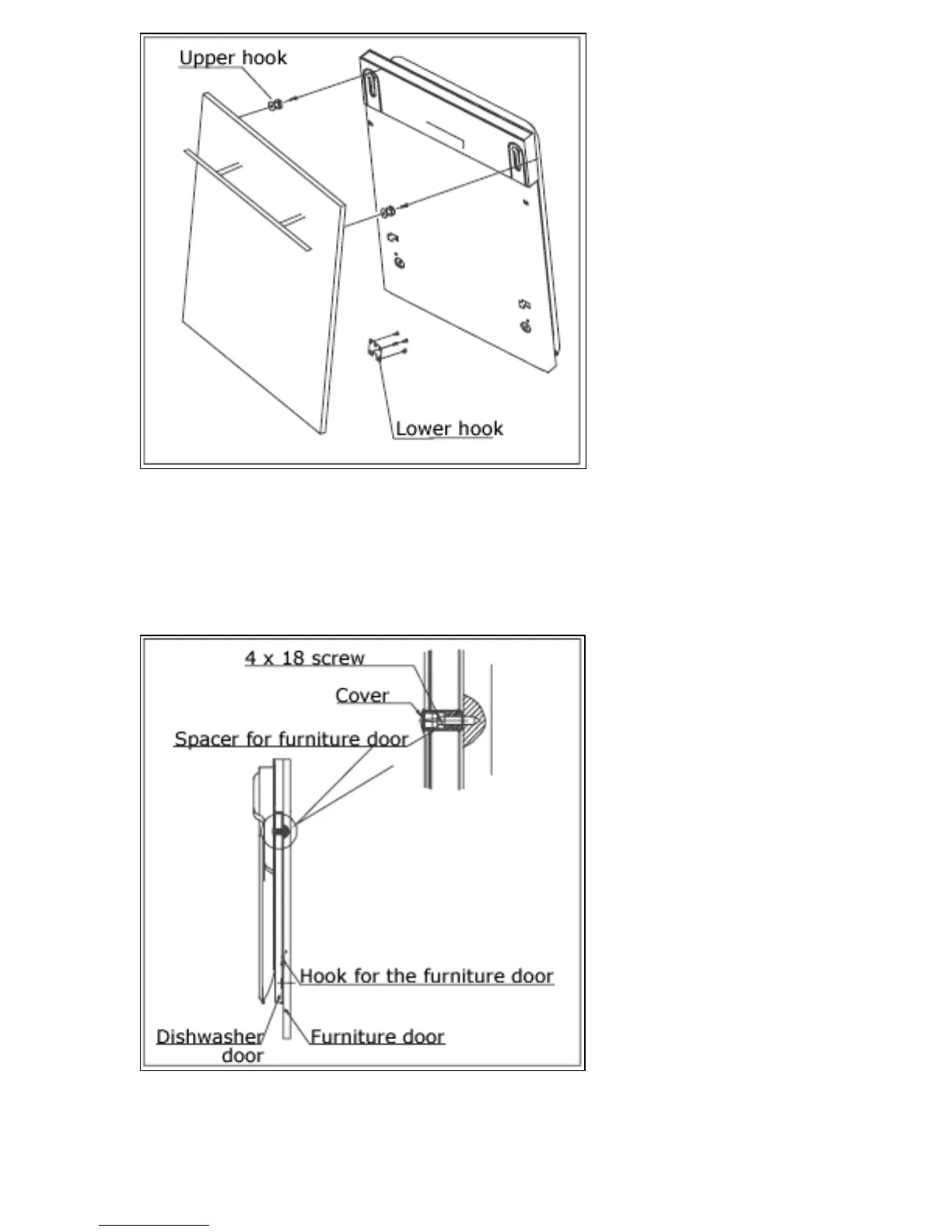 Upper hook

Lower hook

4 x 18 screw

Cover

Spacer for furniture door

Hook for the furniture door

Dishwasher door

Furniture door