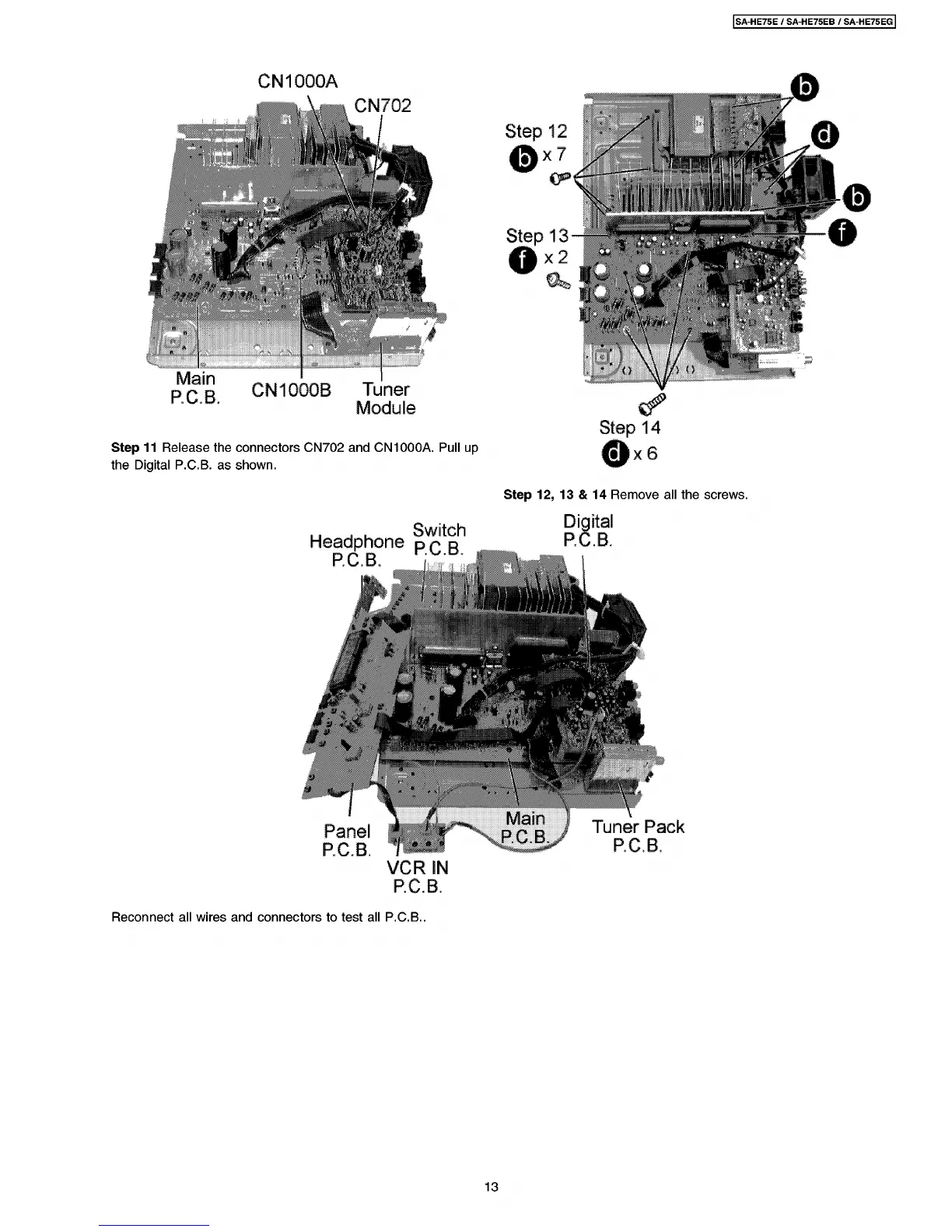 SA-HE75E / SA-HE75EB / SA-HE75EG

CN1000A

CN702

Main P.C.B.

CN1000B

Tuner Module

Step 11 Release the connectors CN702 and CN1000A. Pull up the Digital P.C.B. as shown.

Step 12

b x 7

Step 13

f x 2

b

d

b

f

Step 14

d x 6

Step 12, 13 & 14 Remove all the screws.

Headphone P.C.B.

Switch P.C.B.

Digital P.C.B.

Panel P.C.B.

VCR IN P.C.B.

Main P.C.B.

Tuner Pack P.C.B.

Reconnect all wires and connectors to test all P.C.B..

13