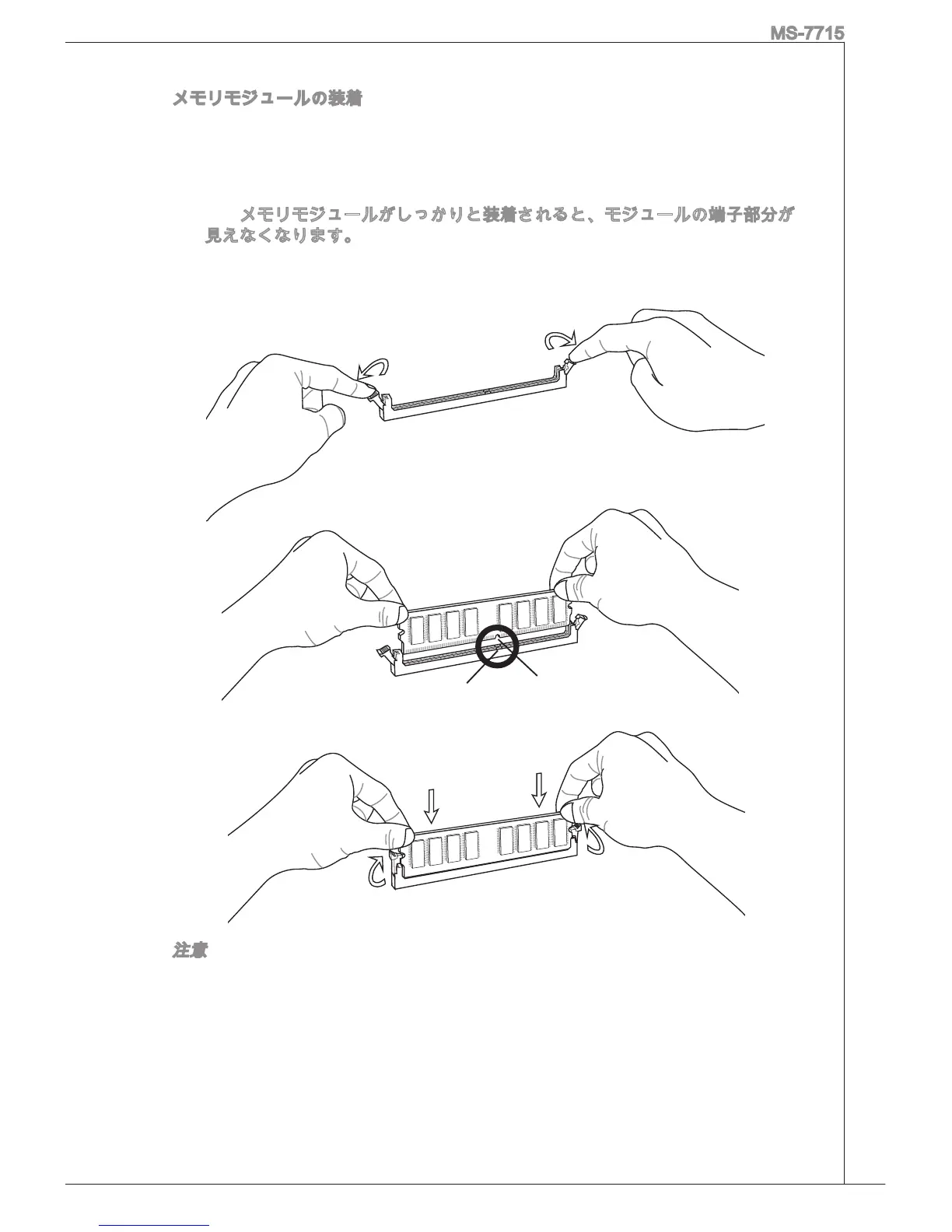 MS-7715

メモリモジュールの装着

メモリモジュールがしっかりと装着されると、モジュールの端子部分が見えなくなります。

注意