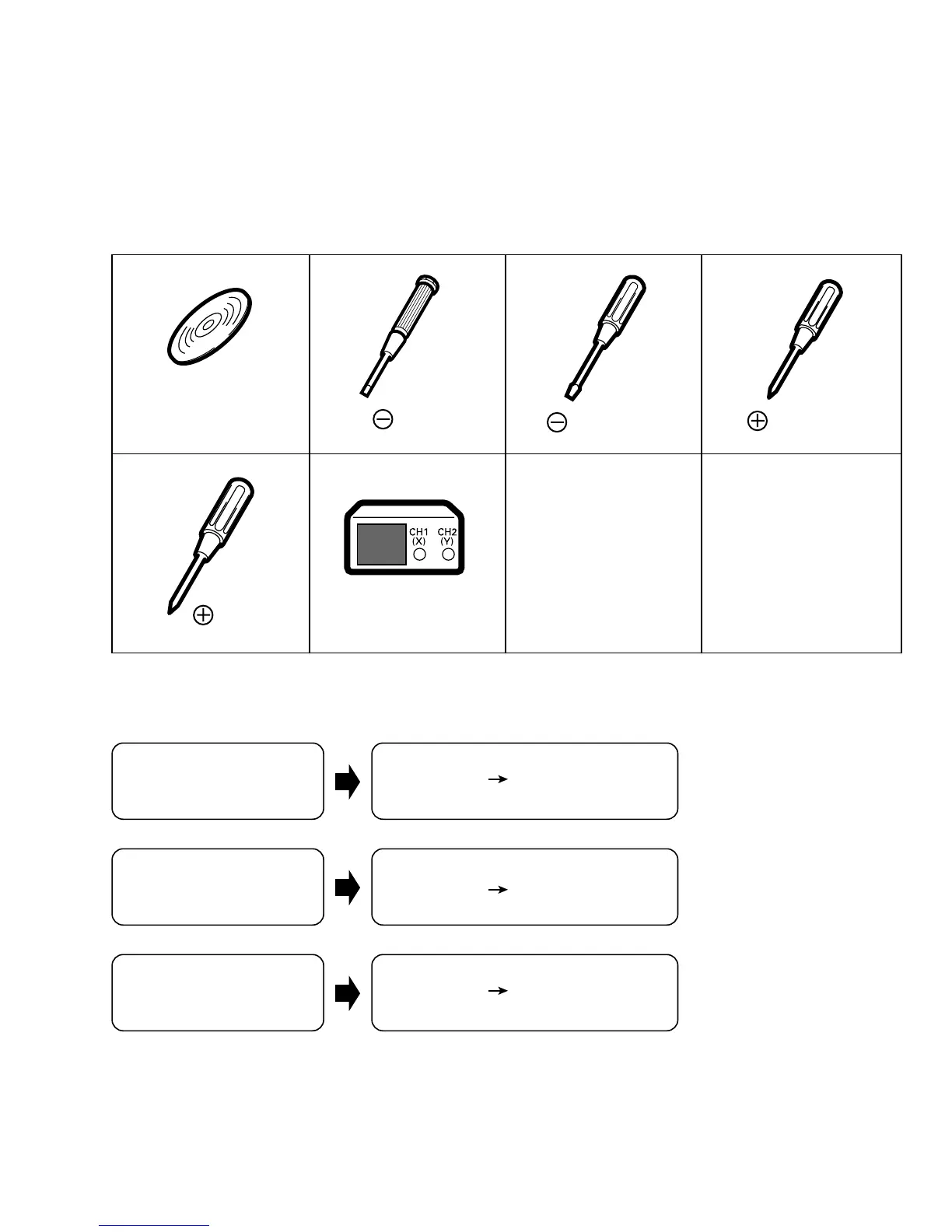 CH1 (X)
CH2 (Y)