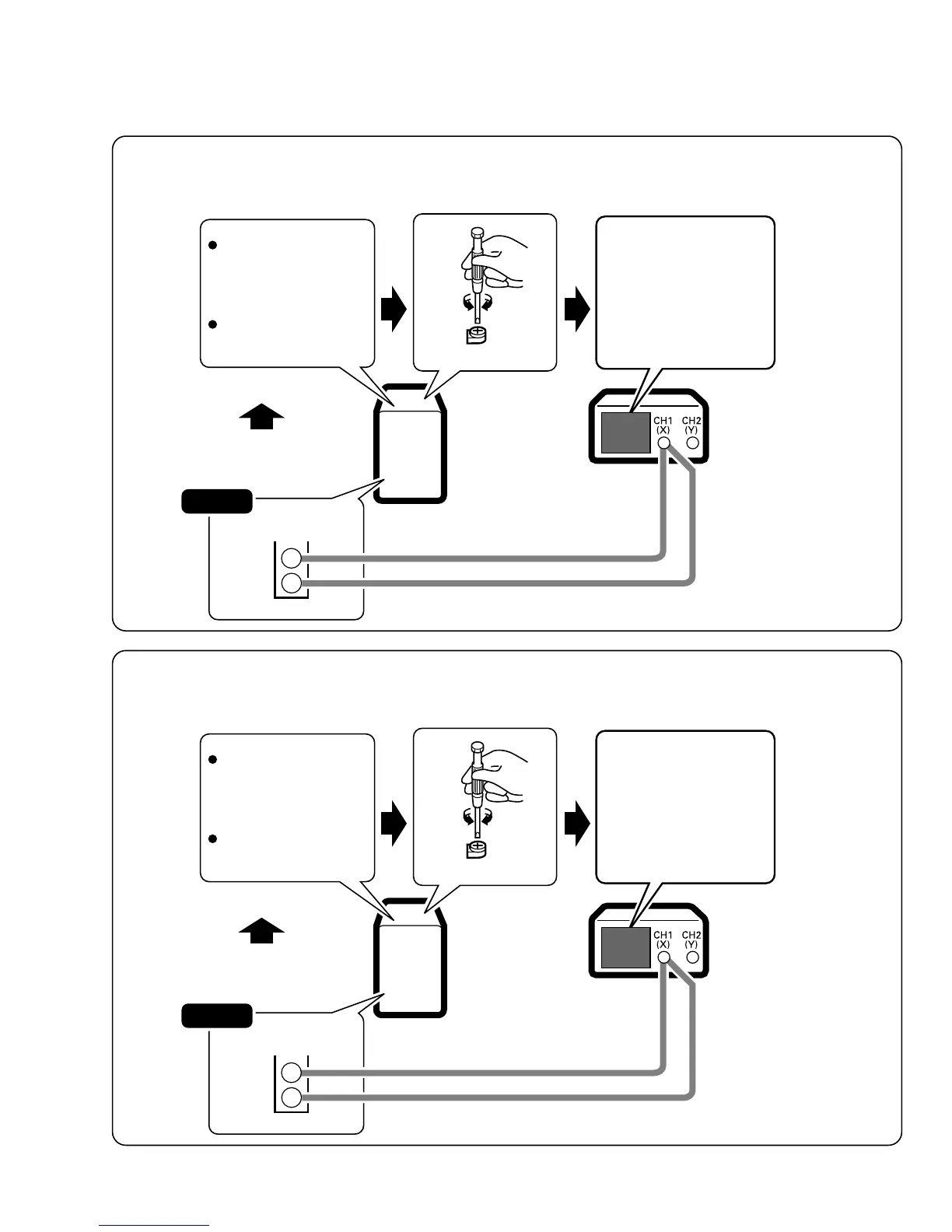 CH1 (X)
CH2 (Y)

CH1 (X)
CH2 (Y)