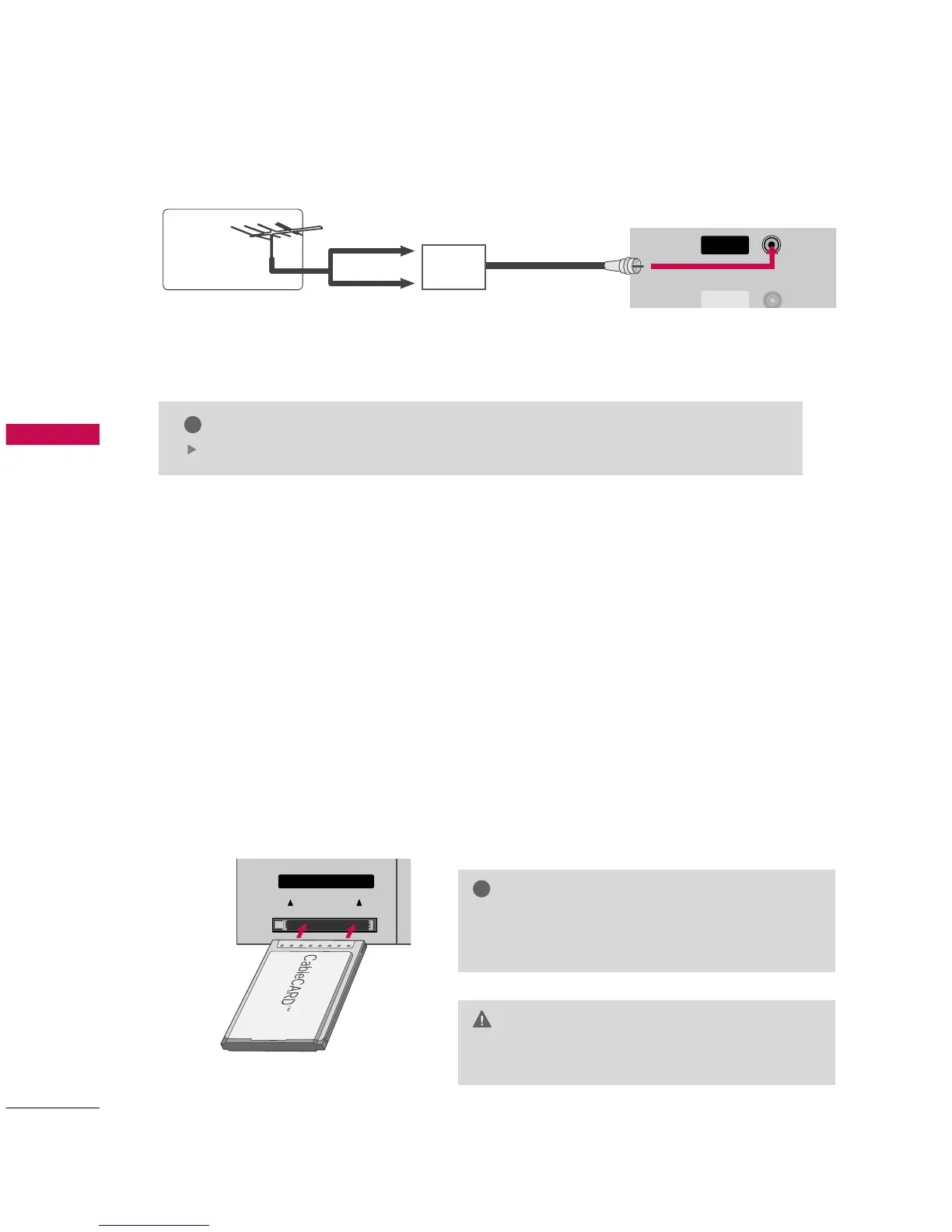 CableCARD™