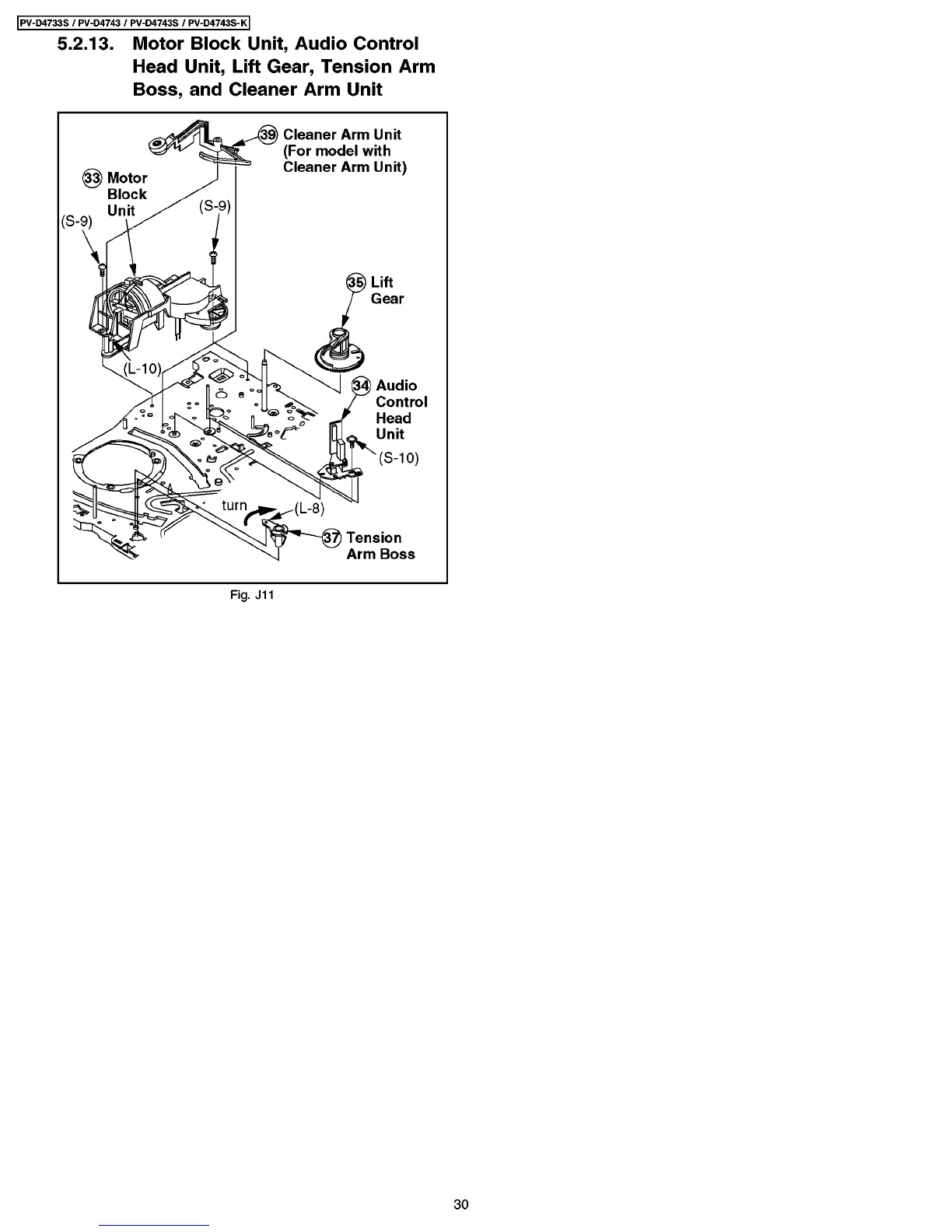 PV-D4733S / PV-D4743 / PV-D4743S / PV-D4743S-K

5.2.13. Motor Block Unit, Audio Control Head Unit, Lift Gear, Tension Arm Boss, and Cleaner Arm Unit

39 Cleaner Arm Unit (For model with Cleaner Arm Unit)

33 Motor Block Unit

(S-9)

(S-9)

35 Lift Gear

(L-10)

34 Audio Control Head Unit

(S-10)

turn

(L-8)

37 Tension Arm Boss

Fig. J11

30