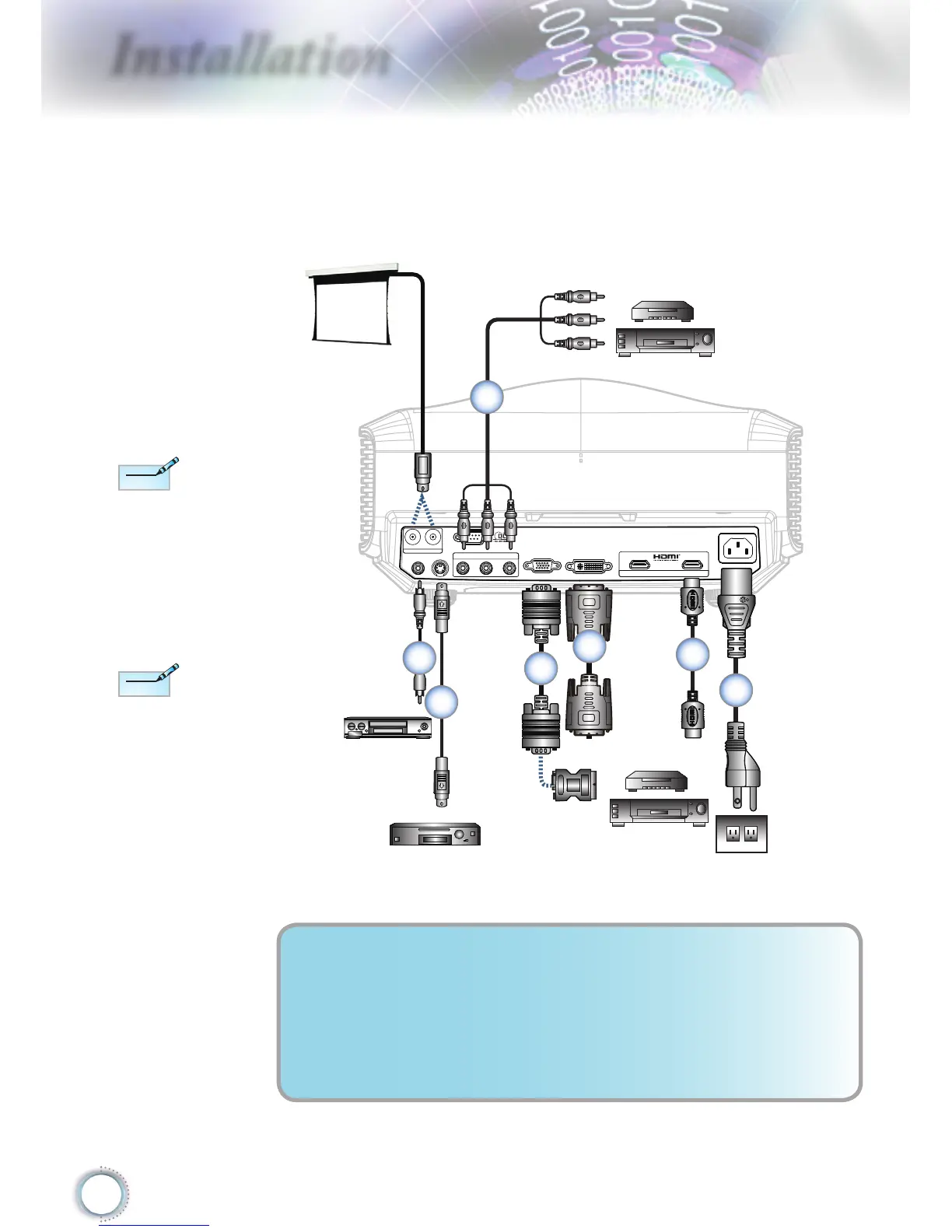 Installation

HDMI