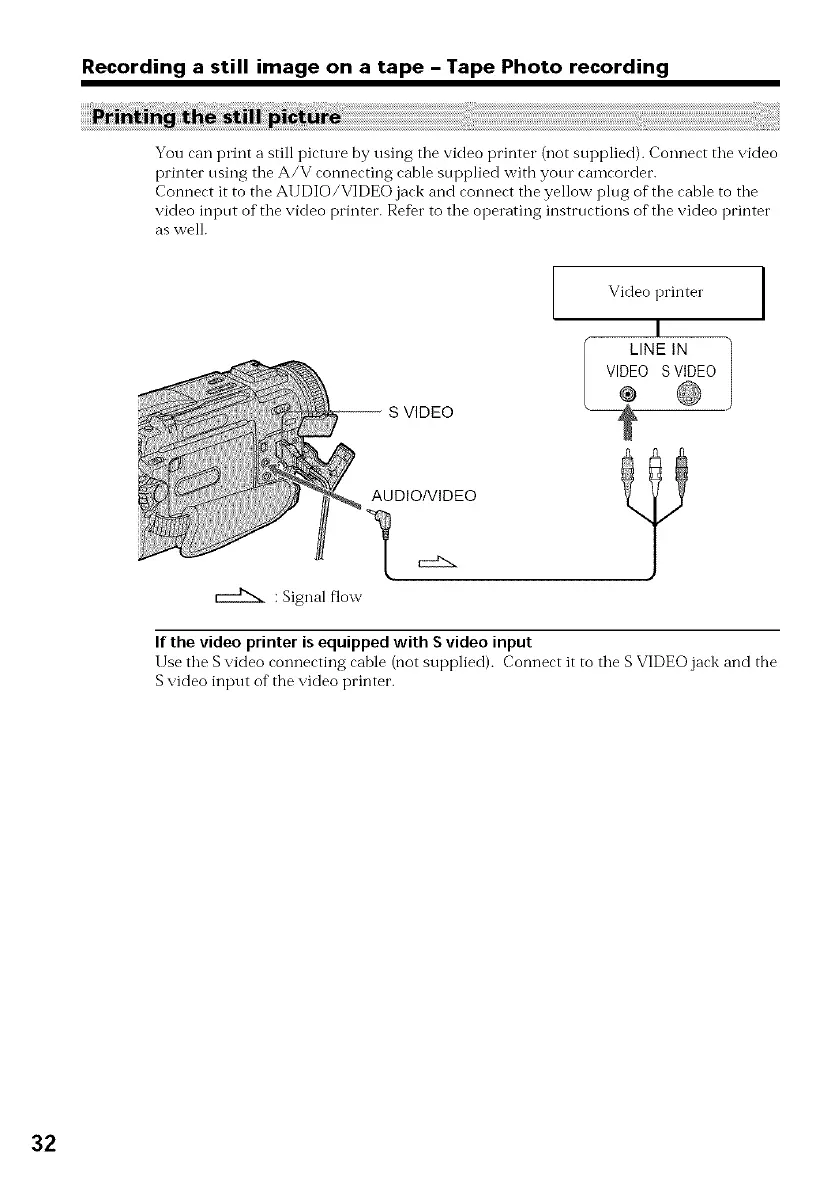 Recording a still image on a tape – Tape Photo recording

Printing the still picture

You can print a still picture by using the video printer (not supplied). Connect the video printer using the A/V connecting cable supplied with your camcorder.
Connect it to the AUDIO/VIDEO jack and connect the yellow plug of the cable to the video input of the video printer. Refer to the operating instructions of the video printer as well.

Video printer

LINE IN
VIDEO S VIDEO

S VIDEO

AUDIO/VIDEO

: Signal flow

If the video printer is equipped with S video input
Use the S video connecting cable (not supplied). Connect it to the S VIDEO jack and the S video input of the video printer.

32