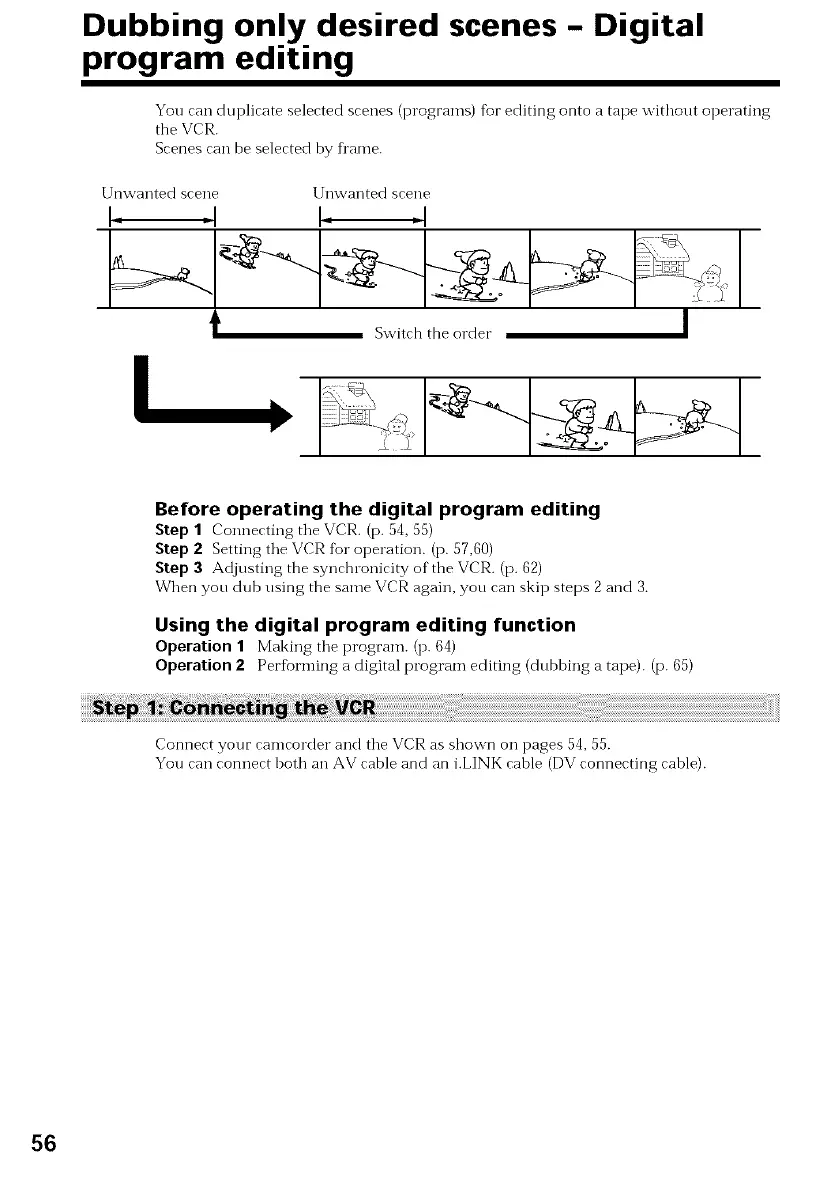 Dubbing only desired scenes – Digital program editing

You can duplicate selected scenes (programs) for editing onto a tape without operating the VCR.
Scenes can be selected by frame.

Unwanted scene

Unwanted scene

Switch the order

Before operating the digital program editing
Step 1 Connecting the VCR. (p. 54, 55)
Step 2 Setting the VCR for operation. (p. 57,60)
Step 3 Adjusting the synchronicity of the VCR. (p. 62)
When you dub using the same VCR again, you can skip steps 2 and 3.

Using the digital program editing function
Operation 1 Making the program. (p. 64)
Operation 2 Performing a digital program editing (dubbing a tape). (p. 65)

Step 1: Connecting the VCR

Connect your camcorder and the VCR as shown on pages 54, 55.
You can connect both an AV cable and an i.LINK cable (DV connecting cable).

56