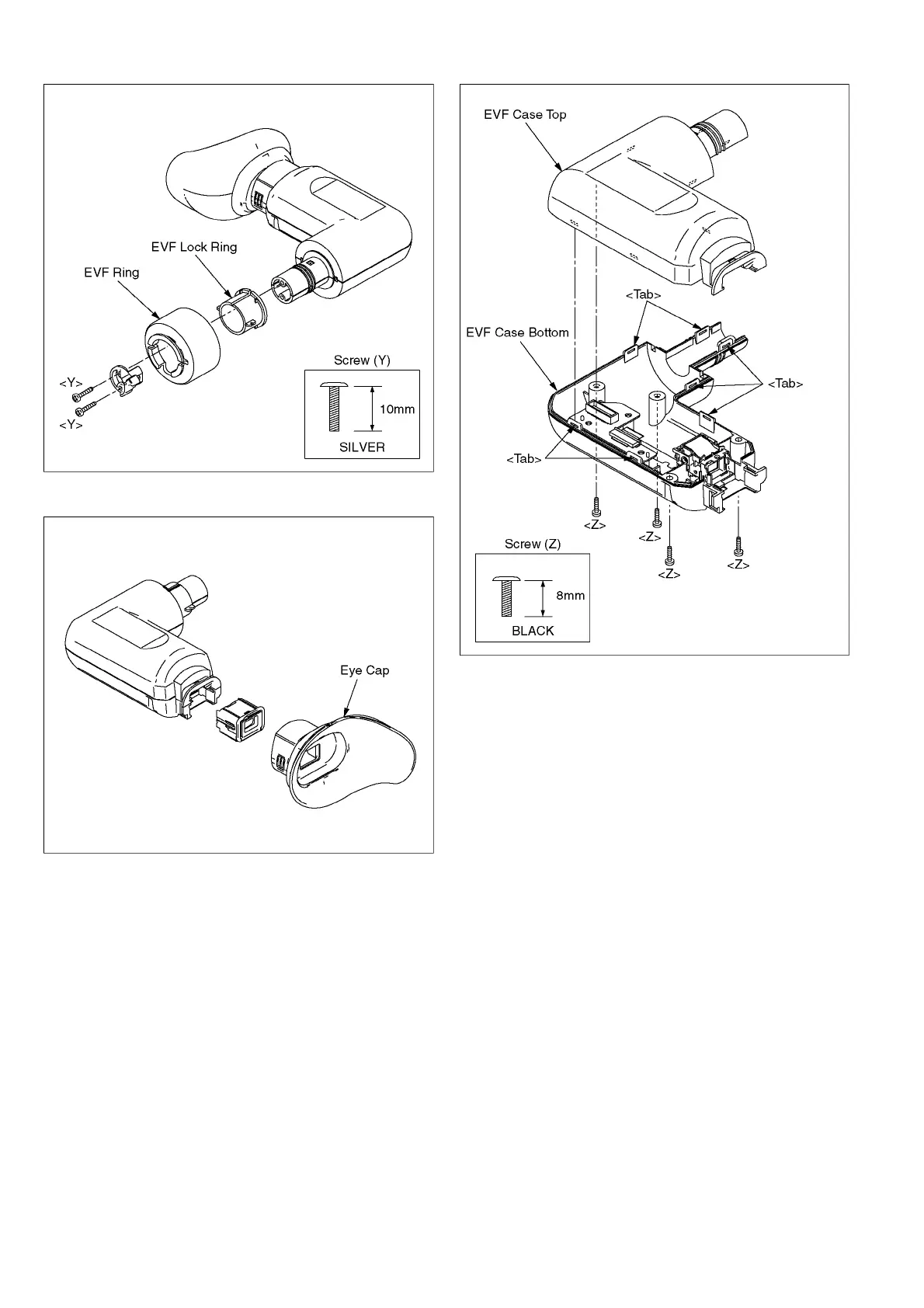 EVF Lock Ring

EVF Ring

<Y>

<Y>

Screw (Y)

10mm

SILVER

Eye Cap

EVF Case Top

<Tab>

EVF Case Bottom

<Tab>

<Tab>

<Z>

<Z>

<Z>

<Z>

Screw (Z)

8mm

BLACK