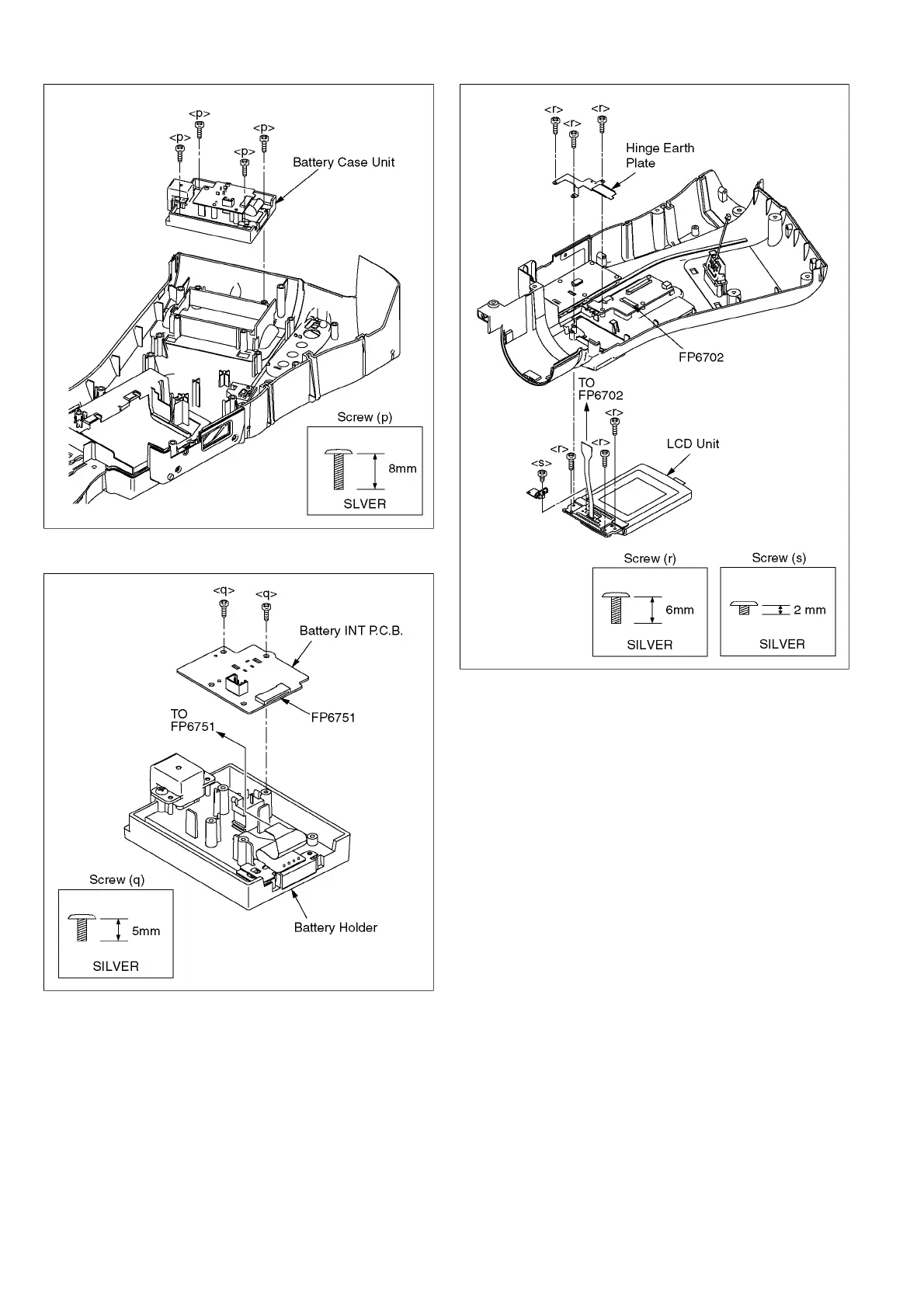 <p>
<p>
<p>
<p>
Battery Case Unit

Screw (p)

8mm

SLVER

<q>
<q>
Battery INT P.C.B.

TO
FP6751

FP6751

Screw (q)

5mm

SILVER

Battery Holder

<r>
<r>
<r>
Hinge Earth Plate

FP6702

TO
FP6702

<r>
<r>
<r>
<s>
LCD Unit

Screw (r)

6mm

SILVER

Screw (s)

2 mm

SILVER