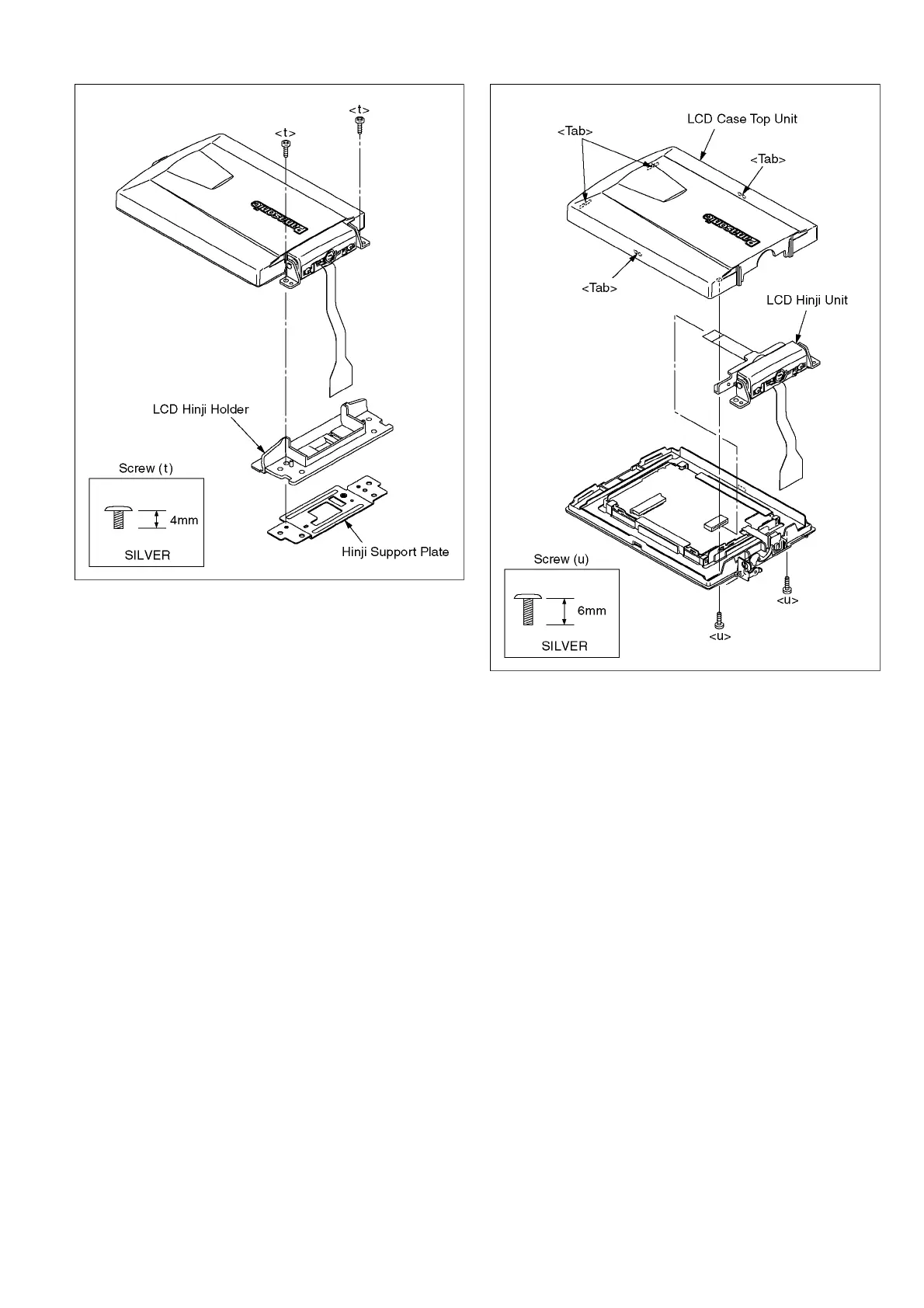 <t>
<t>
Panasonic
LCD Hinji Holder
Screw (t)
4mm
SILVER
Hinji Support Plate

<Tab>
LCD Case Top Unit
<Tab>
Panasonic
<Tab>
LCD Hinji Unit
Screw (u)
6mm
SILVER
<u>
<u>