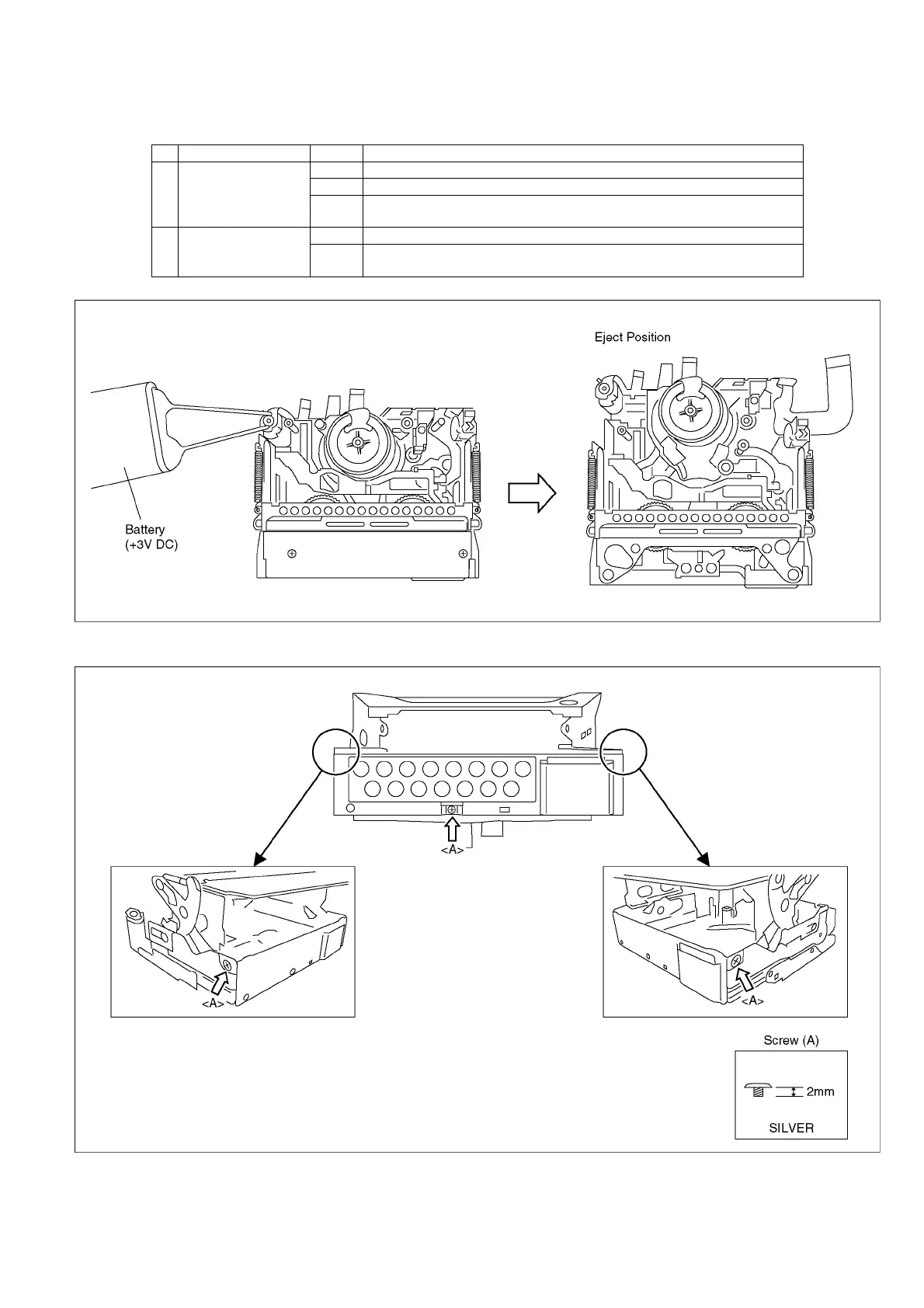 Eject Position

Battery
(+3V DC)

<A>

<A>

<A>

Screw (A)

2mm

SILVER