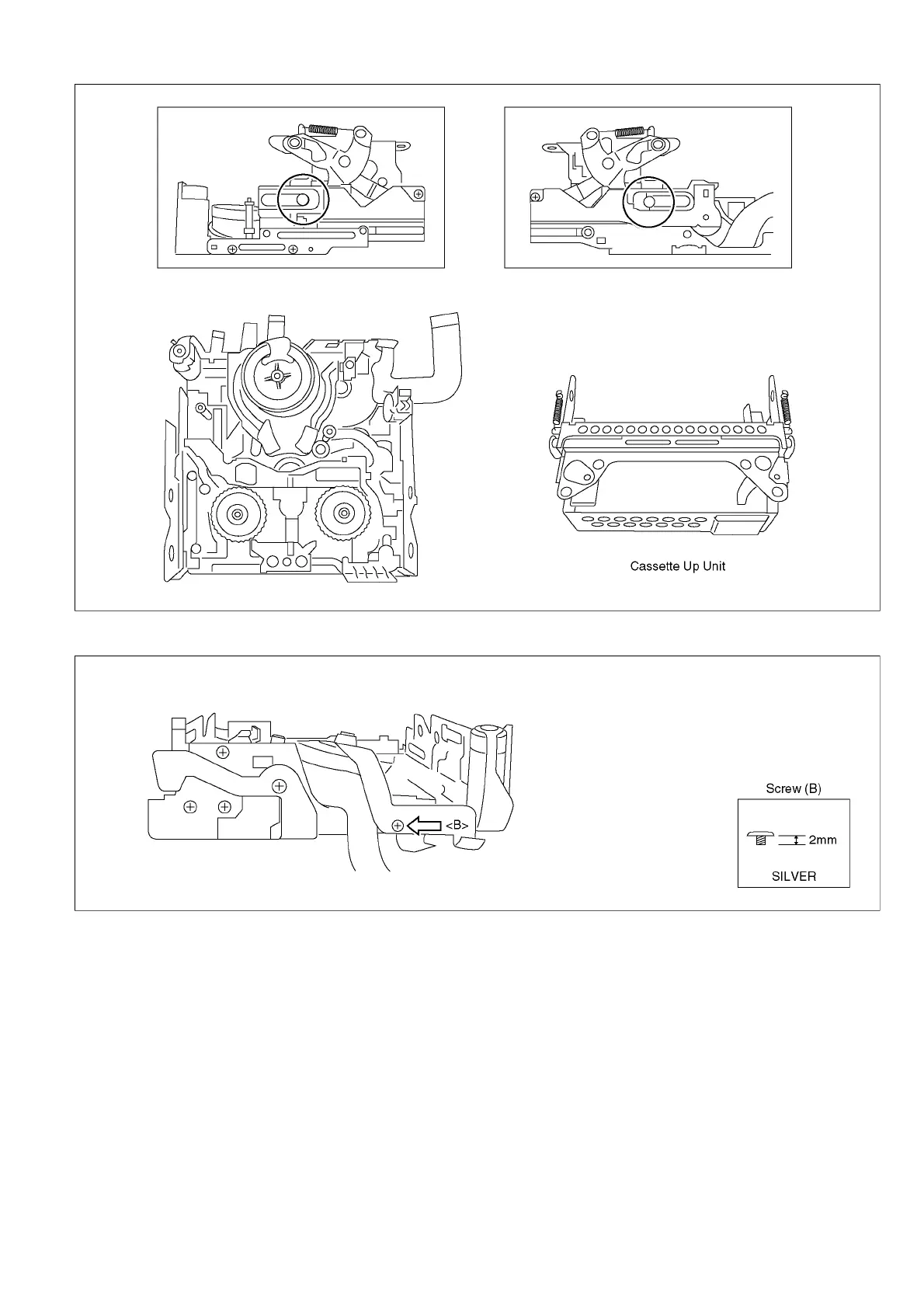 Cassette Up Unit

<B>

Screw (B)

2mm

SILVER