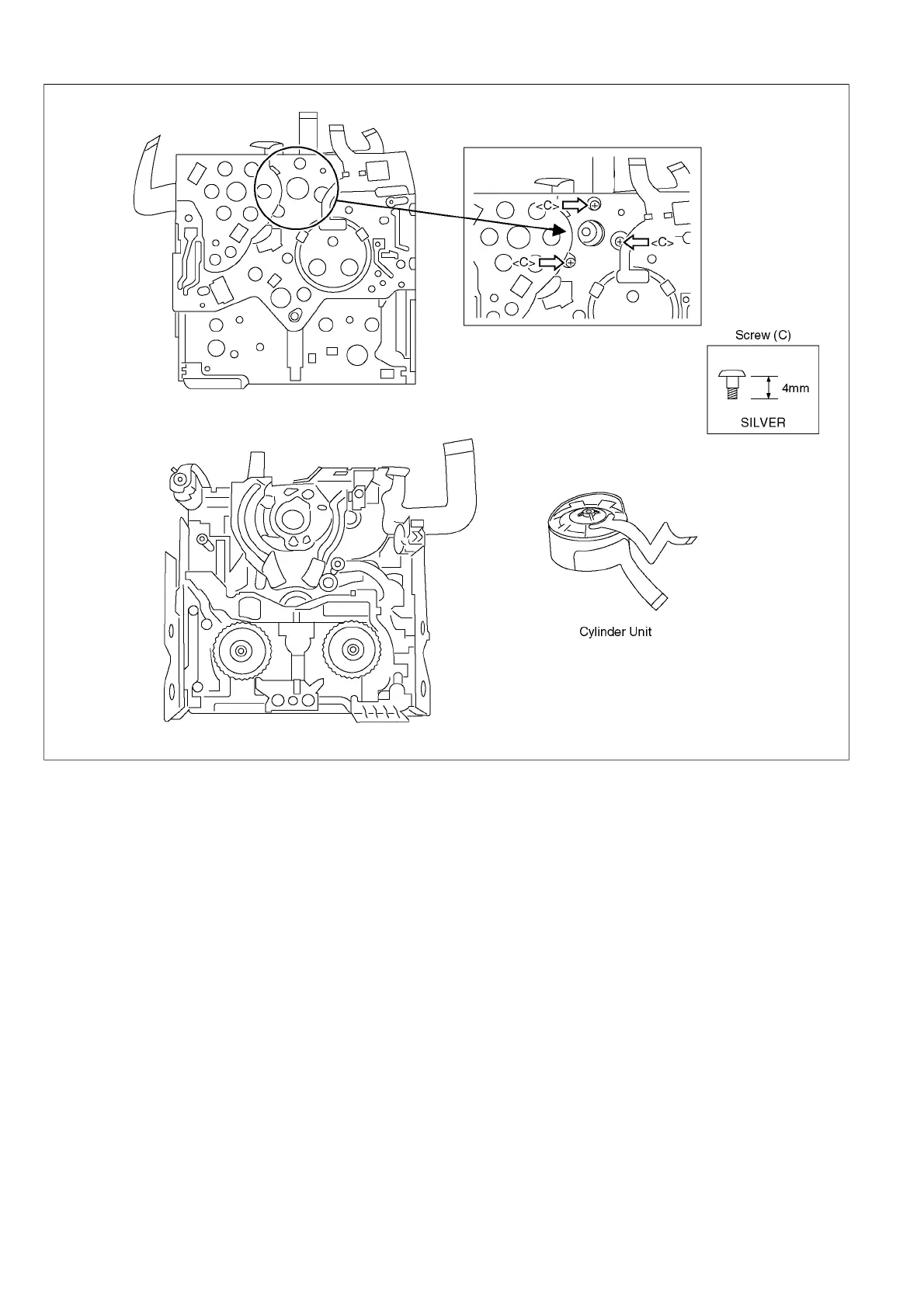 <C>

<C>

<C>

Screw (C)

4mm

SILVER

Cylinder Unit