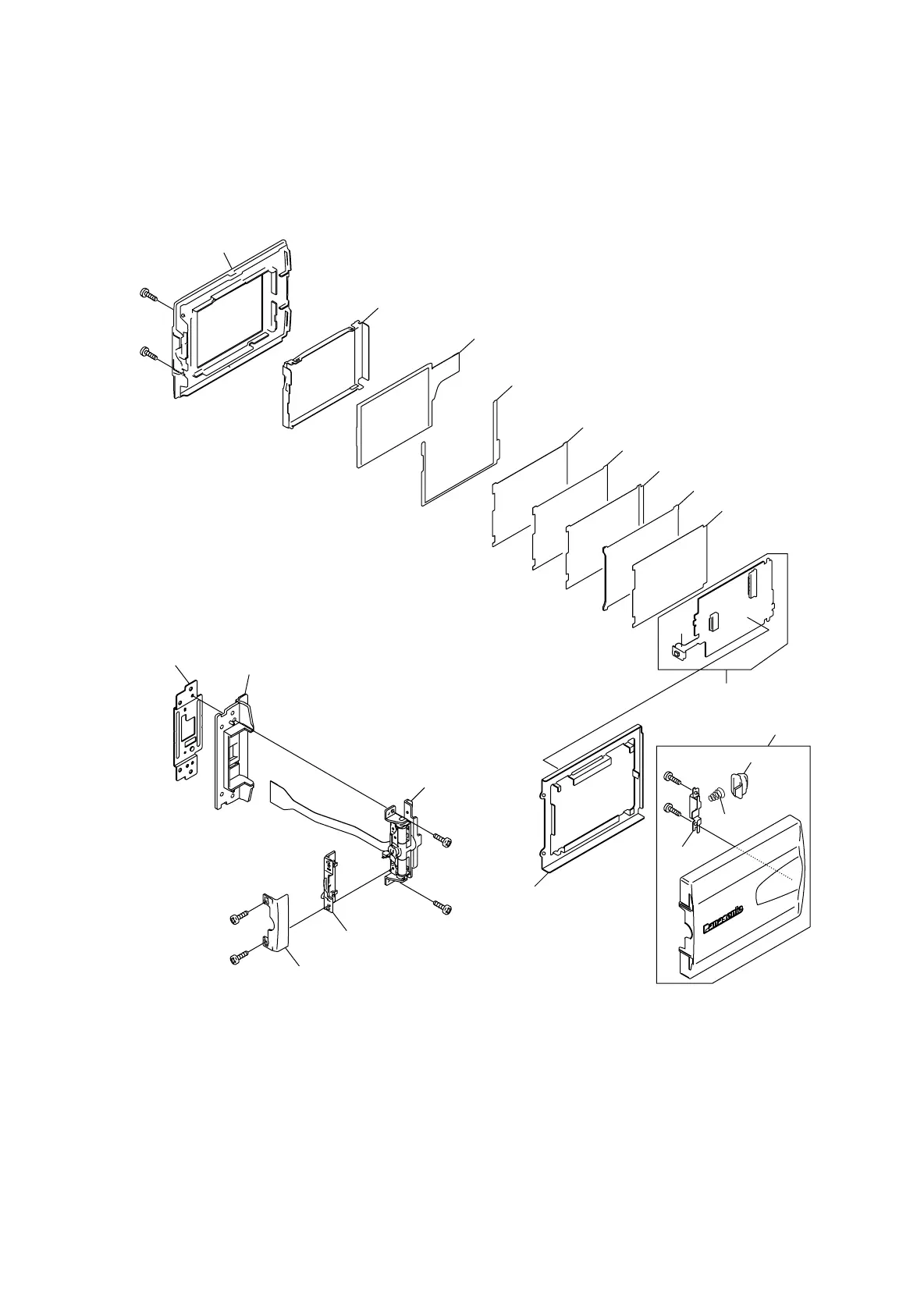 Panasonic