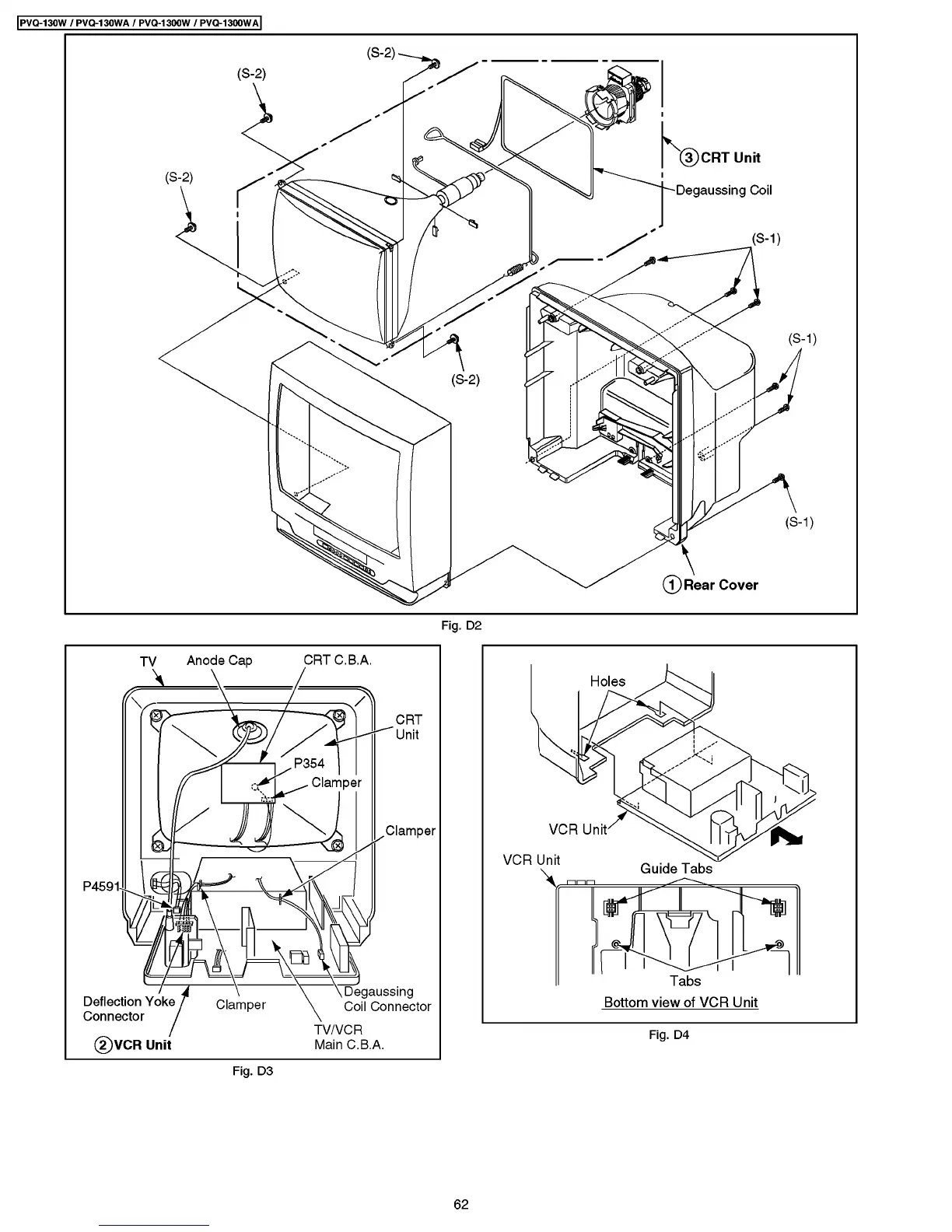 PVQ-130W / PVQ-130WA / PVQ-1300W / PVQ-1300WA

(S-2)

(S-2)

(S-2)

③ CRT Unit

Degaussing Coil

(S-1)

(S-1)

(S-2)

(S-1)

① Rear Cover

Fig. D2

TV

Anode Cap

CRT C.B.A.

CRT Unit

P354

Clamper

Clamper

P4591

Deflection Yoke Connector

Clamper

Degaussing Coil Connector

TV/VCR Main C.B.A.

② VCR Unit

Fig. D3

Holes

VCR Unit

VCR Unit

Guide Tabs

Tabs

Bottom view of VCR Unit

Fig. D4

62