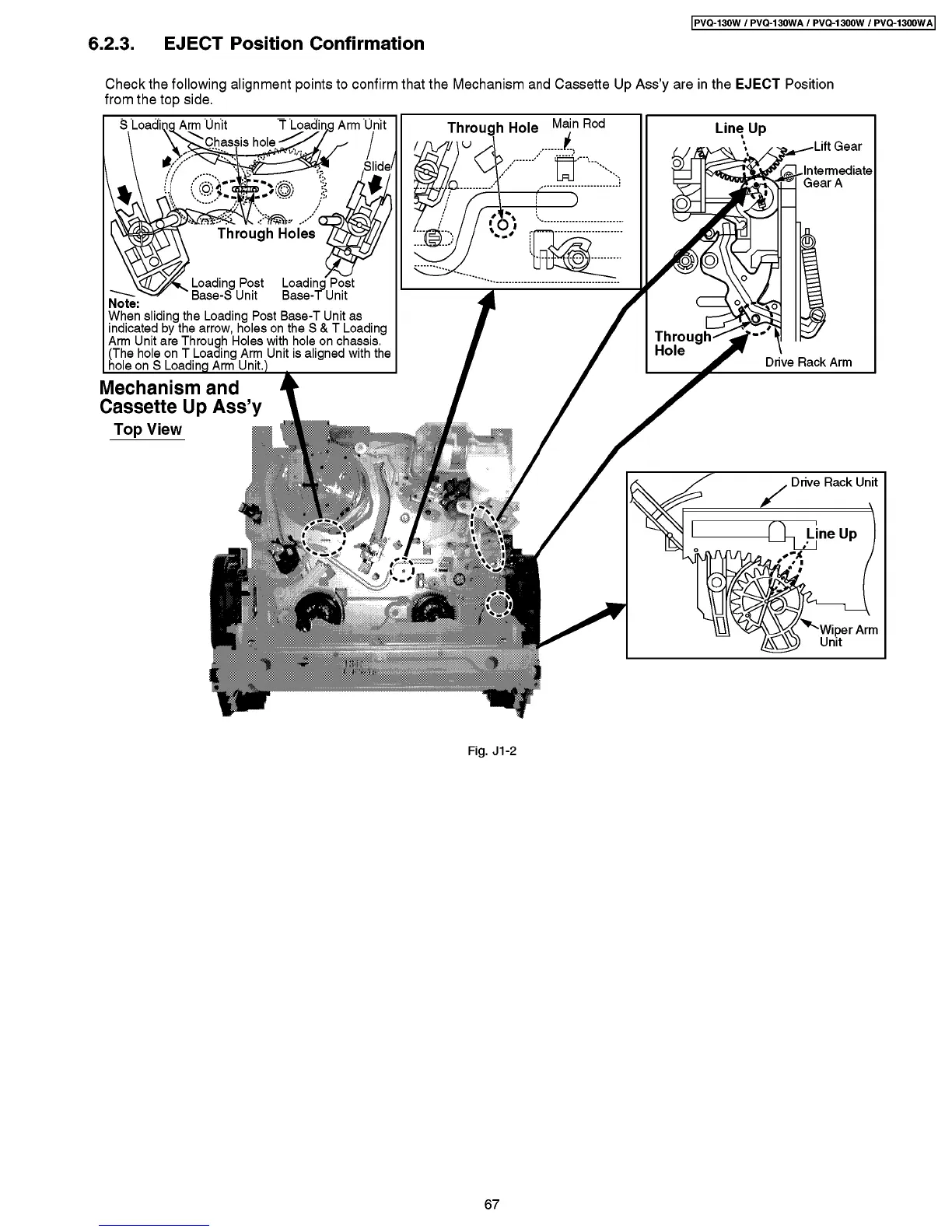 PVQ-130W / PVQ-130WA / PVQ-1300W / PVQ-1300WA

6.2.3. EJECT Position Confirmation

Check the following alignment points to confirm that the Mechanism and Cassette Up Ass'y are in the EJECT Position from the top side.

S Loading Arm Unit
T Loading Arm Unit
Chassis hole
Slide
Through Holes
Loading Post Base-S Unit
Loading Post Base-T Unit
Note:
When sliding the Loading Post Base-T Unit as indicated by the arrow, holes on the S & T Loading Arm Unit are Through Holes with hole on chassis. (The hole on T Loading Arm Unit is aligned with the hole on S Loading Arm Unit.)

Through Hole
Main Rod

Line Up
Lift Gear
Intermediate Gear A
Through Hole
Drive Rack Arm

Mechanism and Cassette Up Ass'y
Top View

Drive Rack Unit
Line Up
Wiper Arm Unit

Fig. J1-2

67