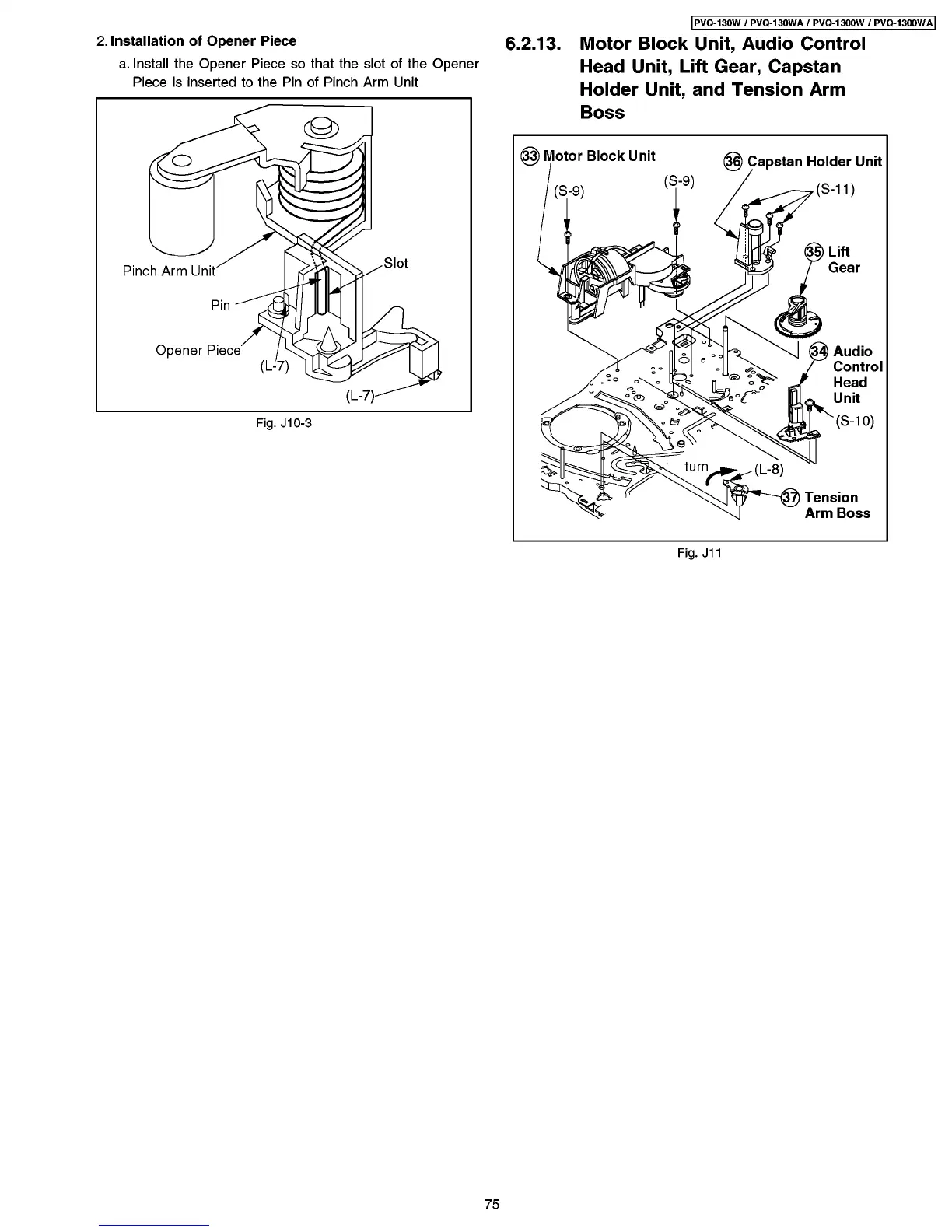 PVQ-130W / PVQ-130WA / PVQ-1300W / PVQ-1300WA

2. Installation of Opener Piece

a. Install the Opener Piece so that the slot of the Opener Piece is inserted to the Pin of Pinch Arm Unit

Pinch Arm Unit

Slot

Pin

Opener Piece

(L-7)

(L-7)

Fig. J10-3

6.2.13. Motor Block Unit, Audio Control Head Unit, Lift Gear, Capstan Holder Unit, and Tension Arm Boss

33 Motor Block Unit

36 Capstan Holder Unit

(S-9)

(S-9)

(S-11)

35 Lift Gear

34 Audio Control Head Unit

(S-10)

turn

(L-8)

37 Tension Arm Boss

Fig. J11

75