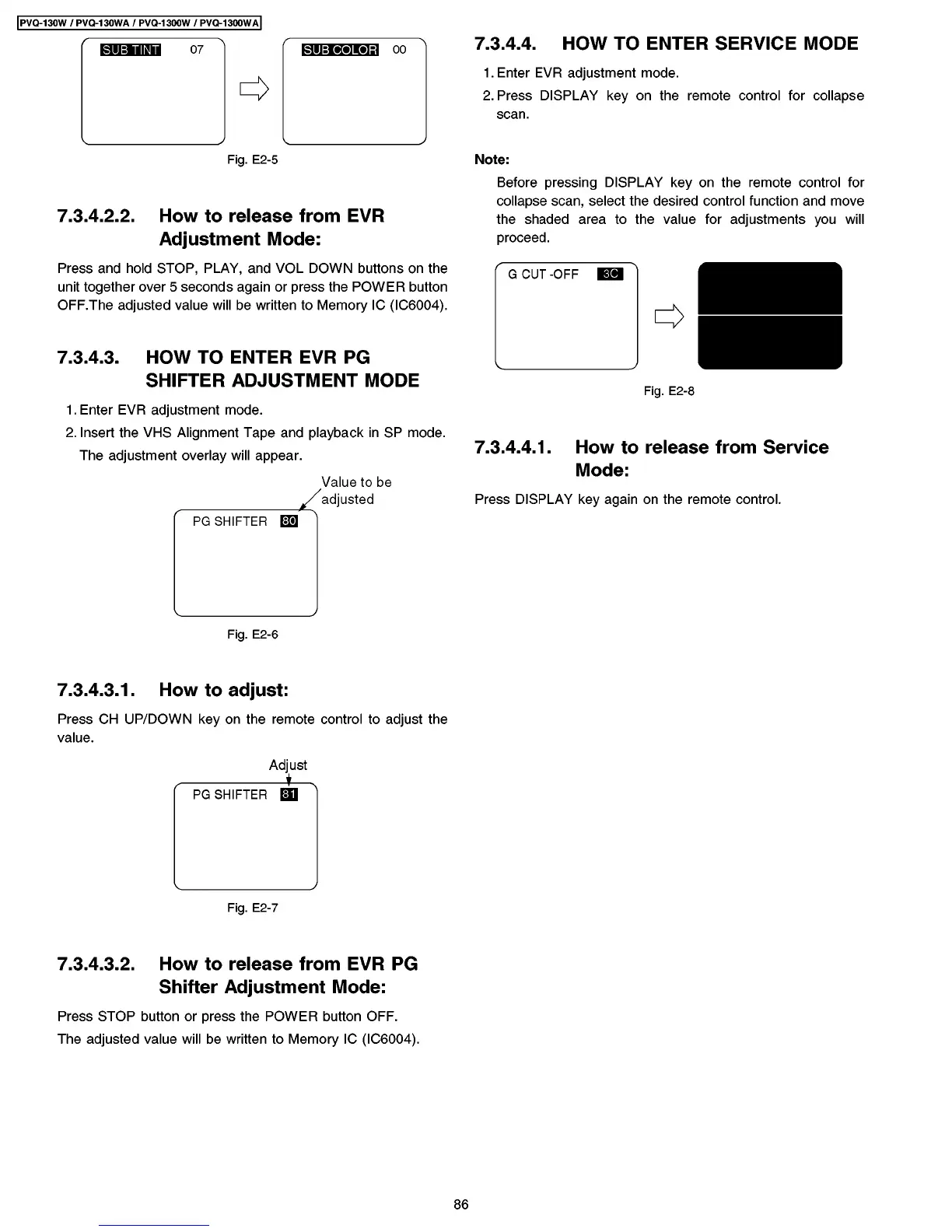 PVQ-130W / PVQ-130WA / PVQ-1300W / PVQ-1300WA

SUB TINT 07

SUB COLOR 00

Fig. E2-5

7.3.4.2.2. How to release from EVR Adjustment Mode:

Press and hold STOP, PLAY, and VOL DOWN buttons on the unit together over 5 seconds again or press the POWER button OFF.The adjusted value will be written to Memory IC (IC6004).

7.3.4.3. HOW TO ENTER EVR PG SHIFTER ADJUSTMENT MODE

1. Enter EVR adjustment mode.

2. Insert the VHS Alignment Tape and playback in SP mode. The adjustment overlay will appear.

Value to be adjusted

PG SHIFTER 80

Fig. E2-6

7.3.4.3.1. How to adjust:

Press CH UP/DOWN key on the remote control to adjust the value.

Adjust

PG SHIFTER 81

Fig. E2-7

7.3.4.3.2. How to release from EVR PG Shifter Adjustment Mode:

Press STOP button or press the POWER button OFF.

The adjusted value will be written to Memory IC (IC6004).

7.3.4.4. HOW TO ENTER SERVICE MODE

1. Enter EVR adjustment mode.

2. Press DISPLAY key on the remote control for collapse scan.

Note:

Before pressing DISPLAY key on the remote control for collapse scan, select the desired control function and move the shaded area to the value for adjustments you will proceed.

G CUT -OFF 3C

Fig. E2-8

7.3.4.4.1. How to release from Service Mode:

Press DISPLAY key again on the remote control.

86