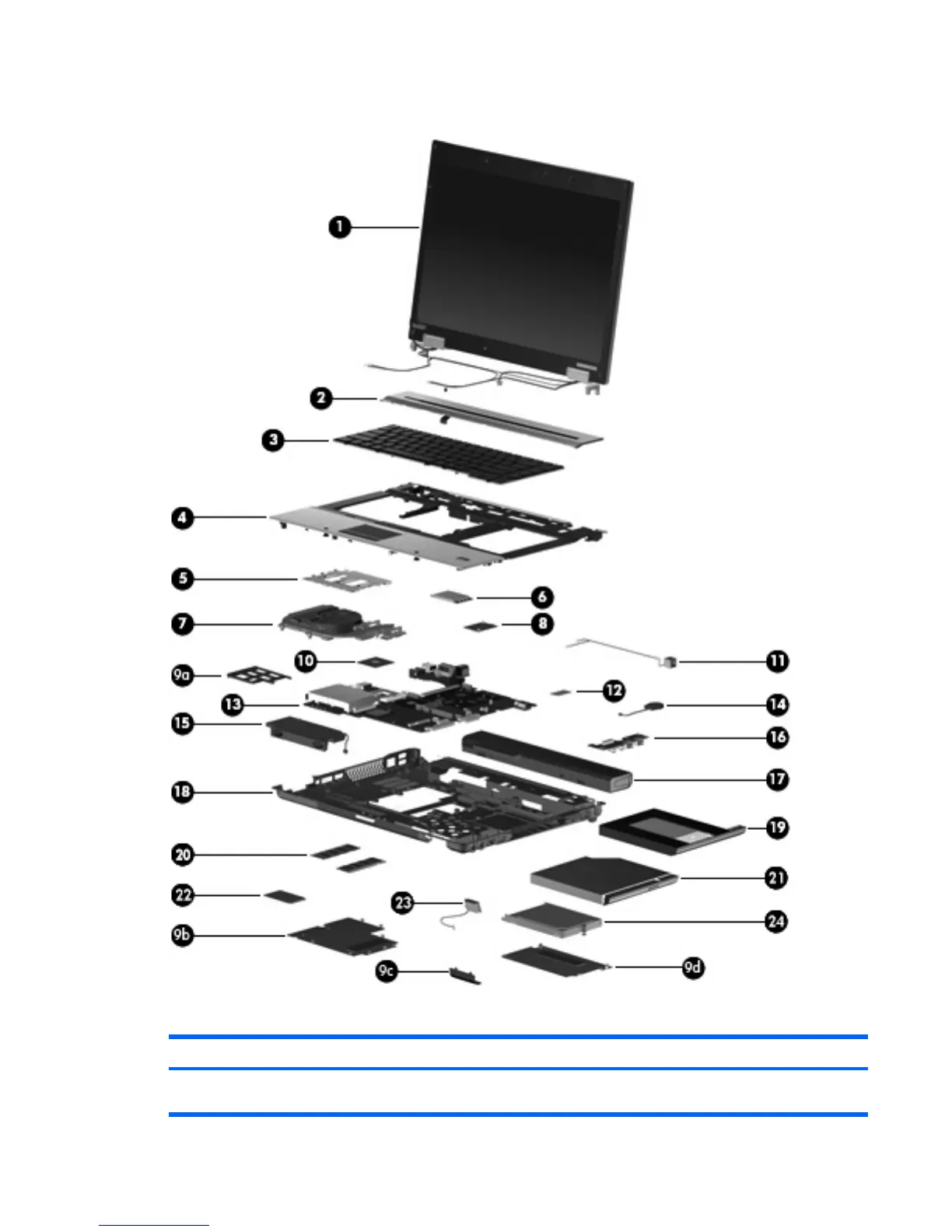 1
2
3
4
5
6
7
8
9a
10
11
12
13
14
15
16
17
18
19
20
21
22
23
24
9b
9c
9d