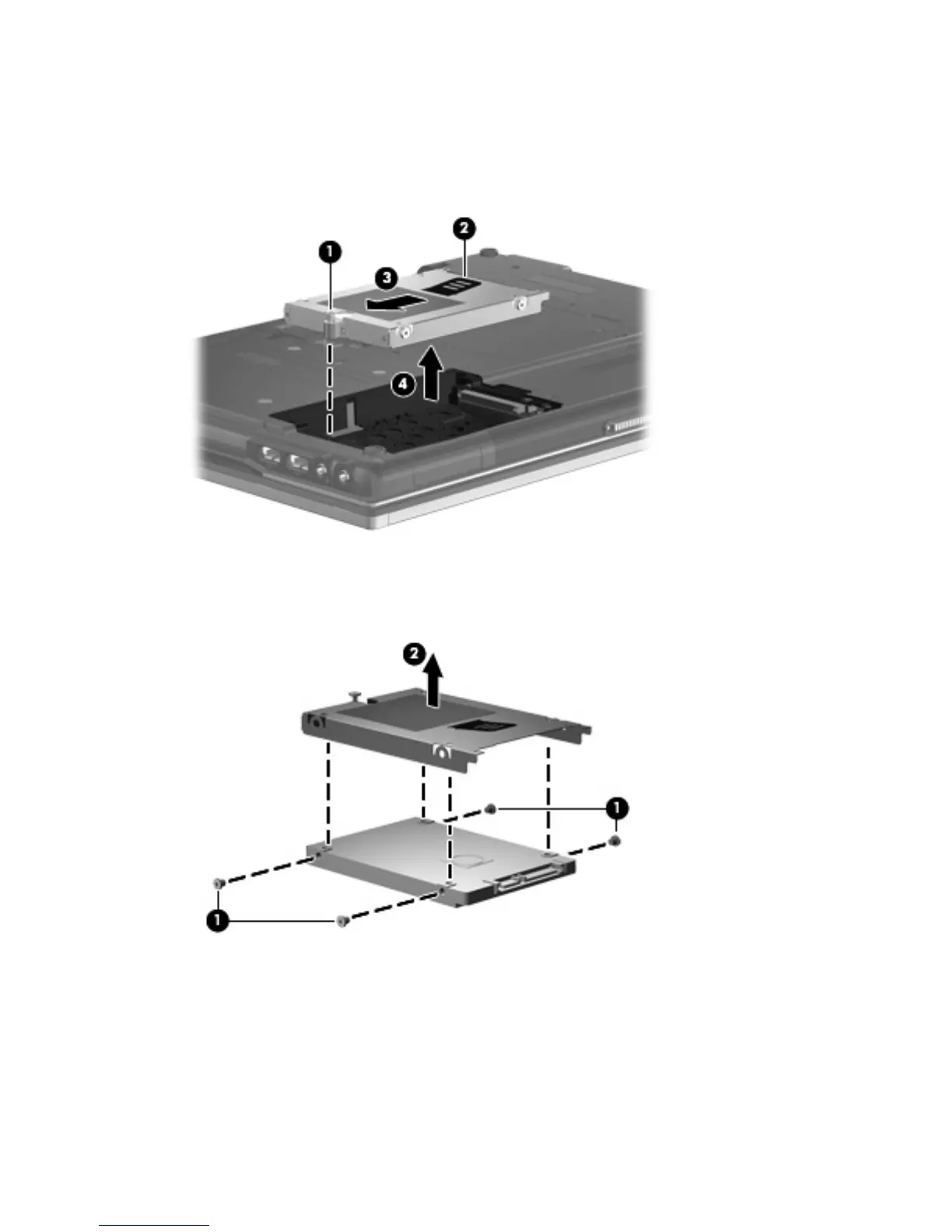 1
2
3
4

2
1
1