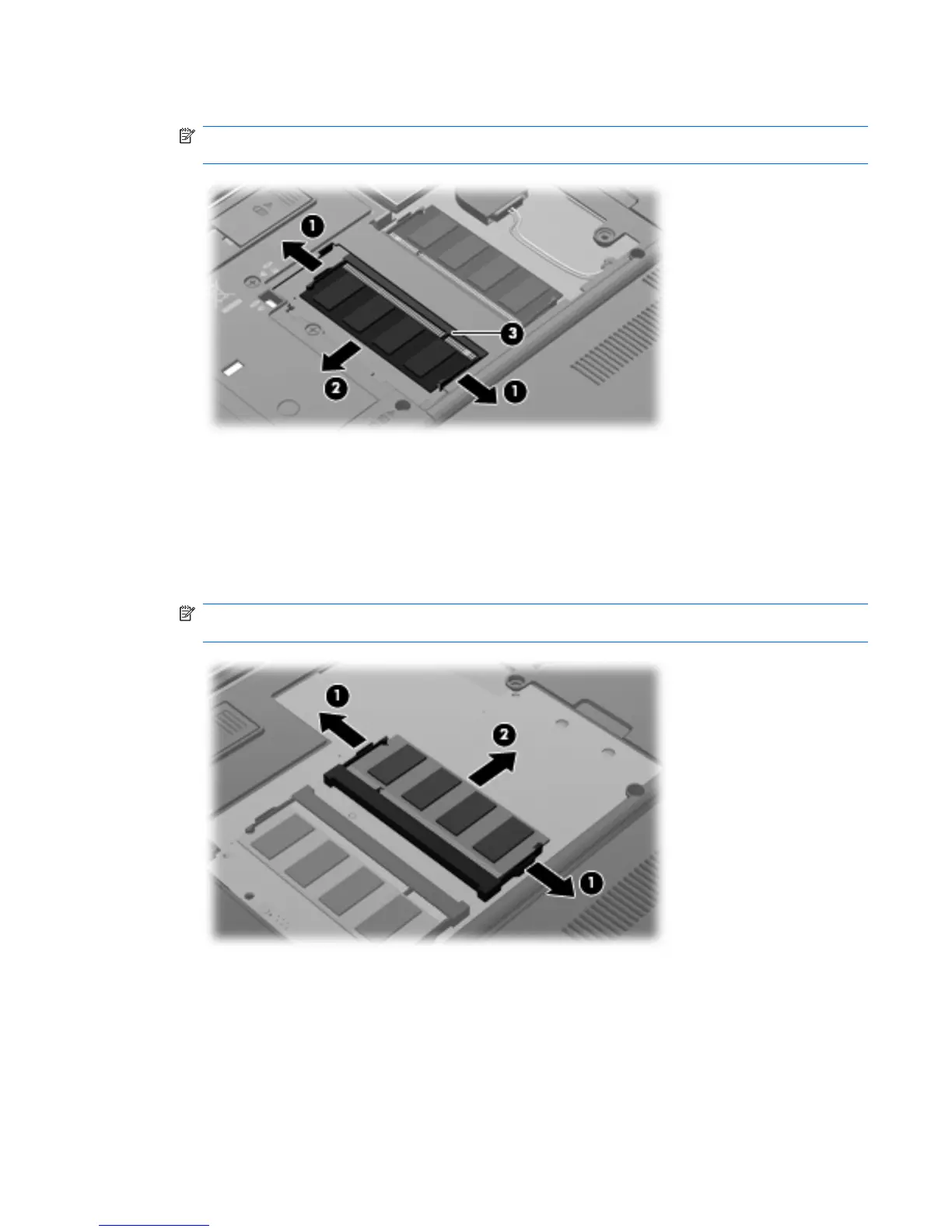 1

3

2

1

1

2

1