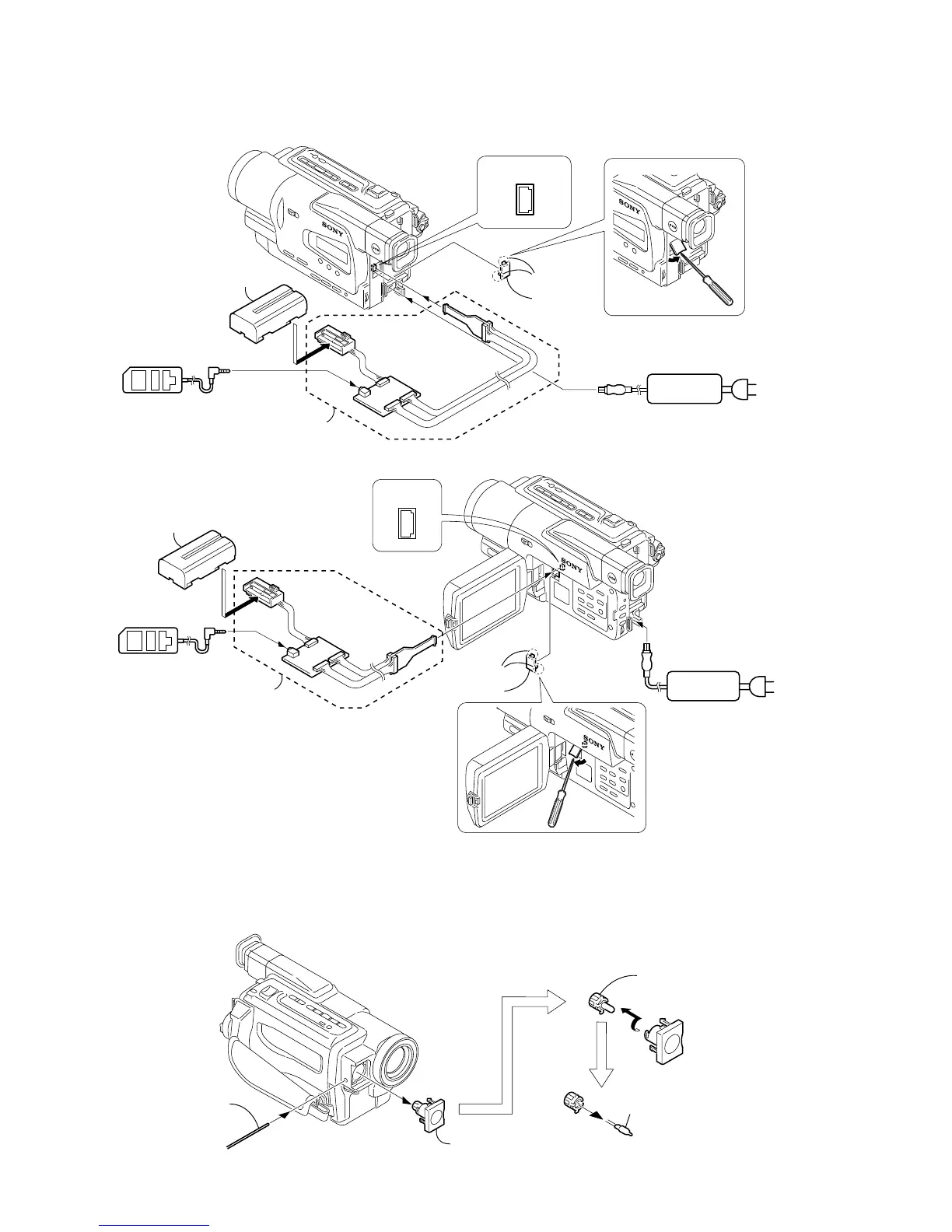 SONY

SONY

SONY

SONY