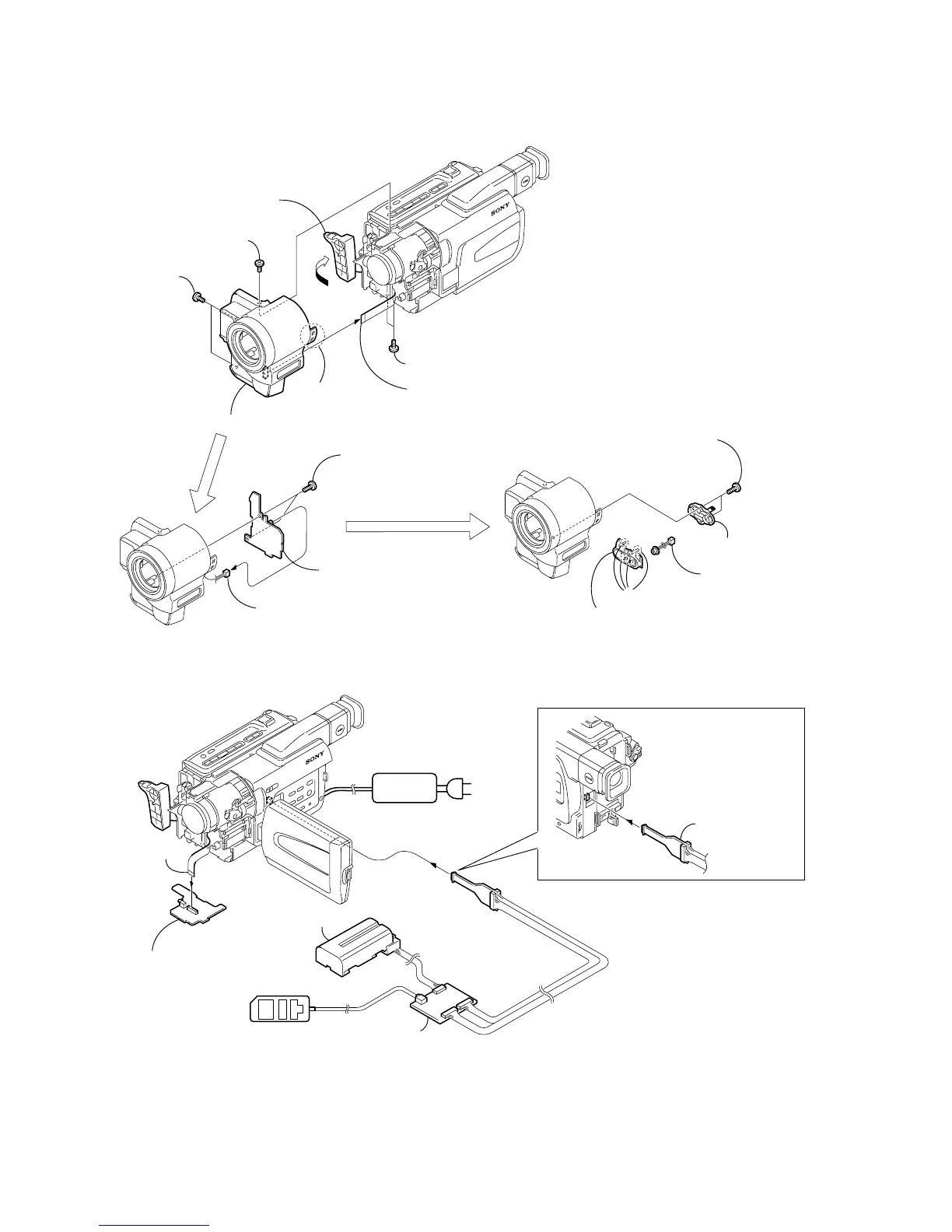 SONY

SONY