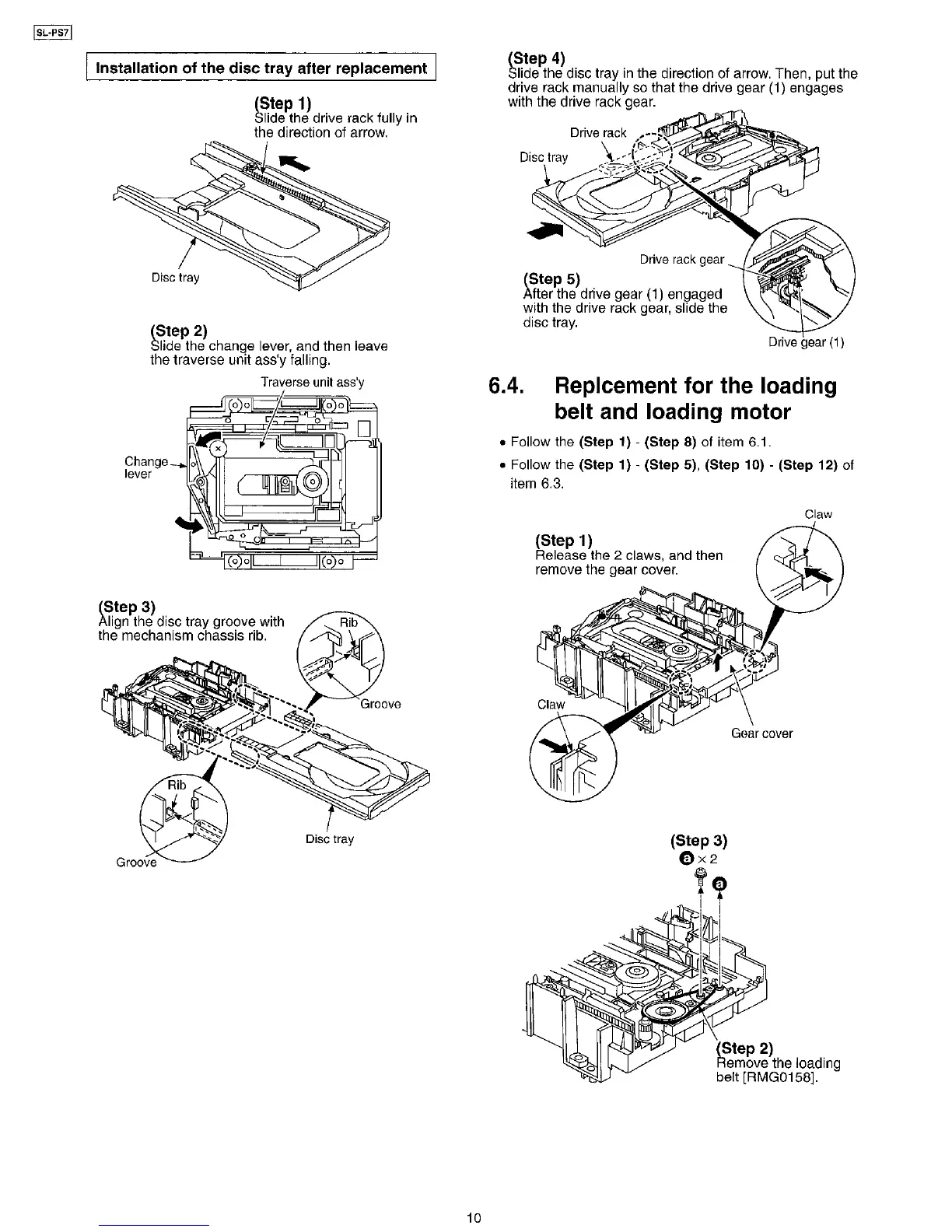 SL-PS7

Installation of the disc tray after replacement

(Step 1)
Slide the drive rack fully in the direction of arrow.

Disc tray

(Step 2)
Slide the change lever, and then leave the traverse unit ass'y falling.

Traverse unit ass'y

Change lever

(Step 3)
Align the disc tray groove with the mechanism chassis rib.

Rib

Groove

Rib

Groove

Disc tray

(Step 4)
Slide the disc tray in the direction of arrow. Then, put the drive rack manually so that the drive gear (1) engages with the drive rack gear.

Drive rack

Disc tray

Drive rack gear

(Step 5)
After the drive gear (1) engaged with the drive rack gear, slide the disc tray.

Drive gear (1)

6.4. Replcement for the loading belt and loading motor

• Follow the (Step 1) - (Step 8) of item 6.1.

• Follow the (Step 1) - (Step 5), (Step 10) - (Step 12) of item 6.3.

Claw

(Step 1)
Release the 2 claws, and then remove the gear cover.

Claw

Gear cover

(Step 3)
a × 2

a

(Step 2)
Remove the loading belt [RMG0158].

10