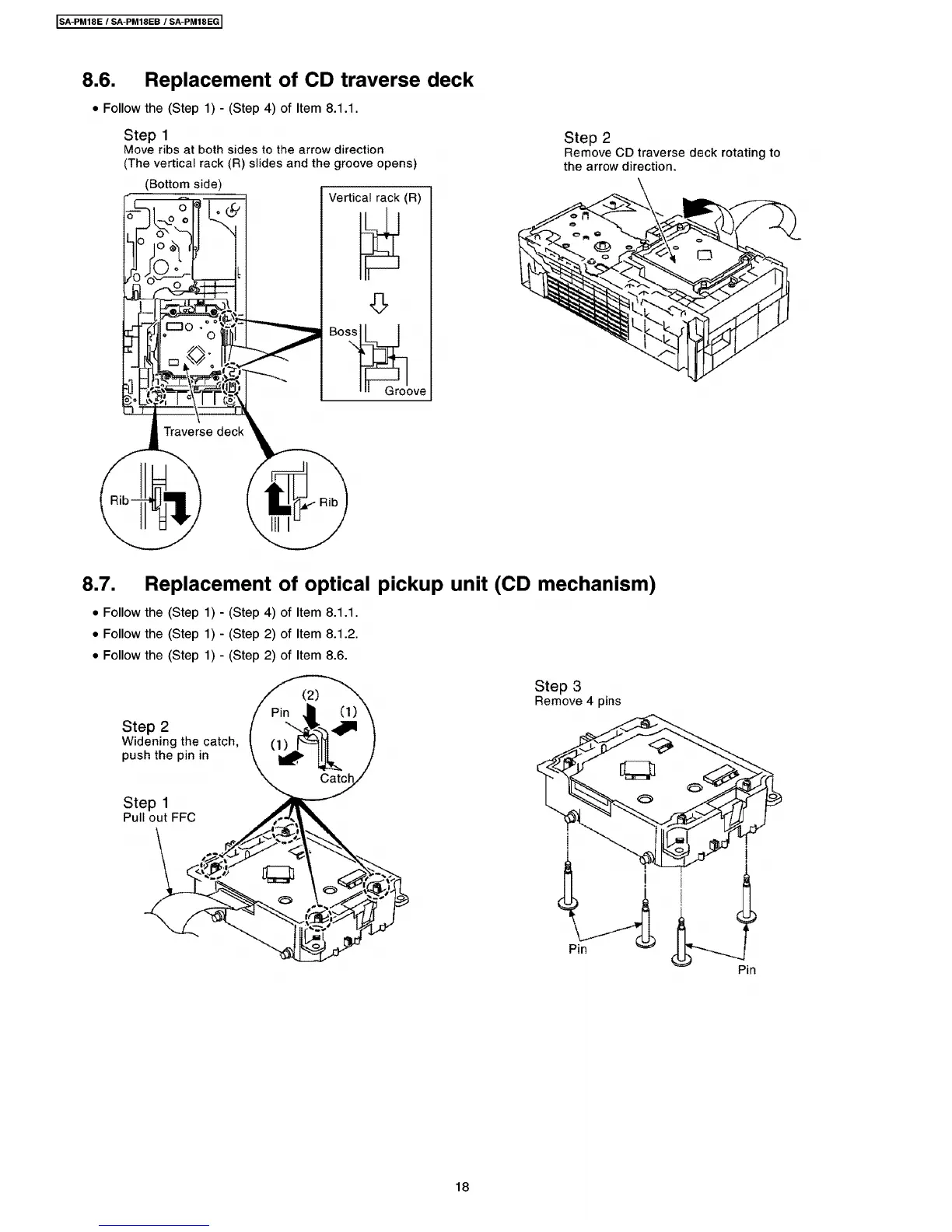 SA-PM18E / SA-PM18EB / SA-PM18EG

8.6. Replacement of CD traverse deck

• Follow the (Step 1) - (Step 4) of Item 8.1.1.

Step 1
Move ribs at both sides to the arrow direction
(The vertical rack (R) slides and the groove opens)

(Bottom side)

Vertical rack (R)

Boss

Groove

Traverse deck

Rib

Rib

Step 2
Remove CD traverse deck rotating to the arrow direction.

8.7. Replacement of optical pickup unit (CD mechanism)

• Follow the (Step 1) - (Step 4) of Item 8.1.1.
• Follow the (Step 1) - (Step 2) of Item 8.1.2.
• Follow the (Step 1) - (Step 2) of Item 8.6.

Step 2
Widening the catch, push the pin in

(2)
Pin
(1)
(1)
Catch

Step 1
Pull out FFC

Step 3
Remove 4 pins

Pin

Pin

18