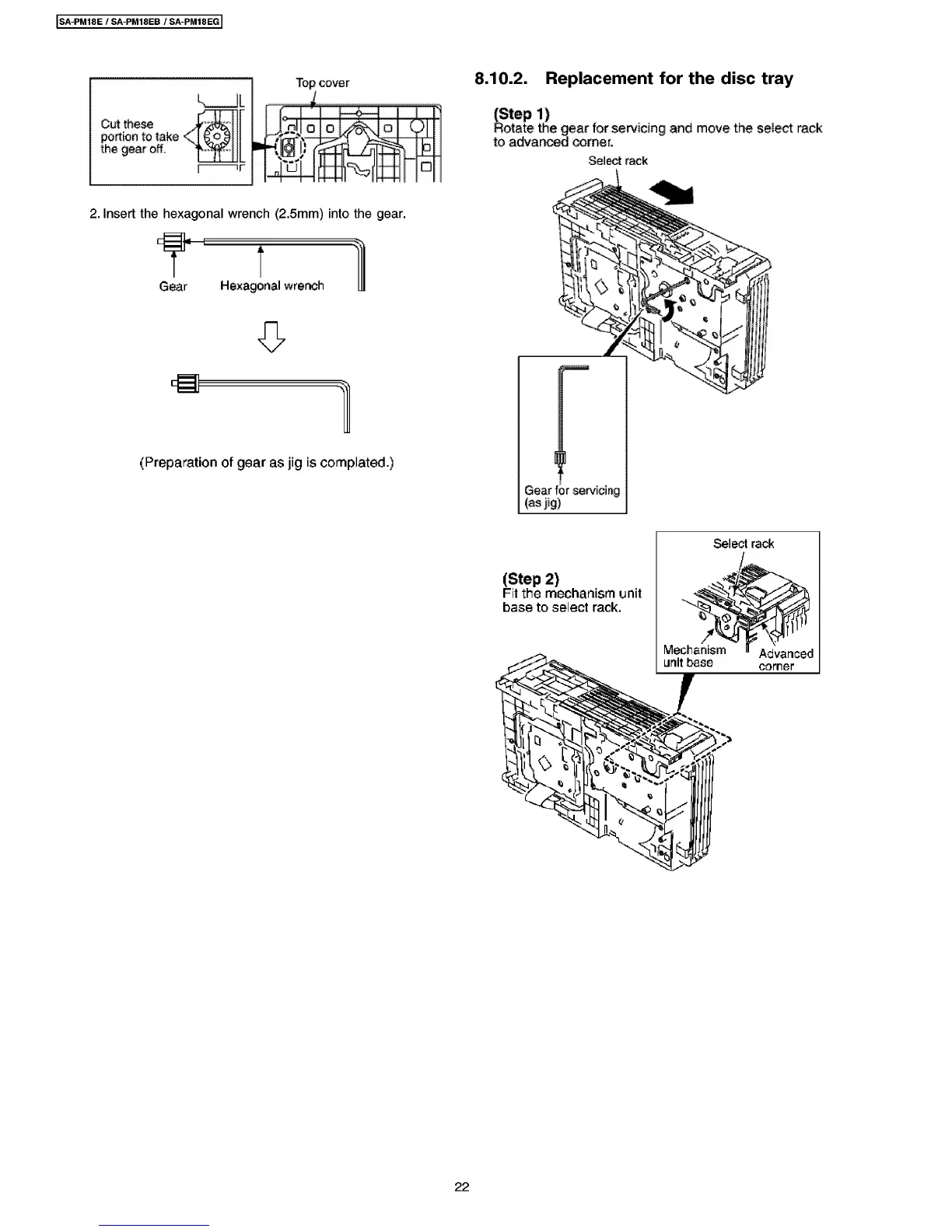 SA-PM18E / SA-PM18EB / SA-PM18EG

Cut these portion to take the gear off.

Top cover

2. Insert the hexagonal wrench (2.5mm) into the gear.

Gear

Hexagonal wrench

(Preparation of gear as jig is complated.)

8.10.2. Replacement for the disc tray

(Step 1)
Rotate the gear for servicing and move the select rack to advanced corner.

Select rack

Gear for servicing (as jig)

(Step 2)
Fit the mechanism unit base to select rack.

Select rack

Mechanism unit base

Advanced corner

22