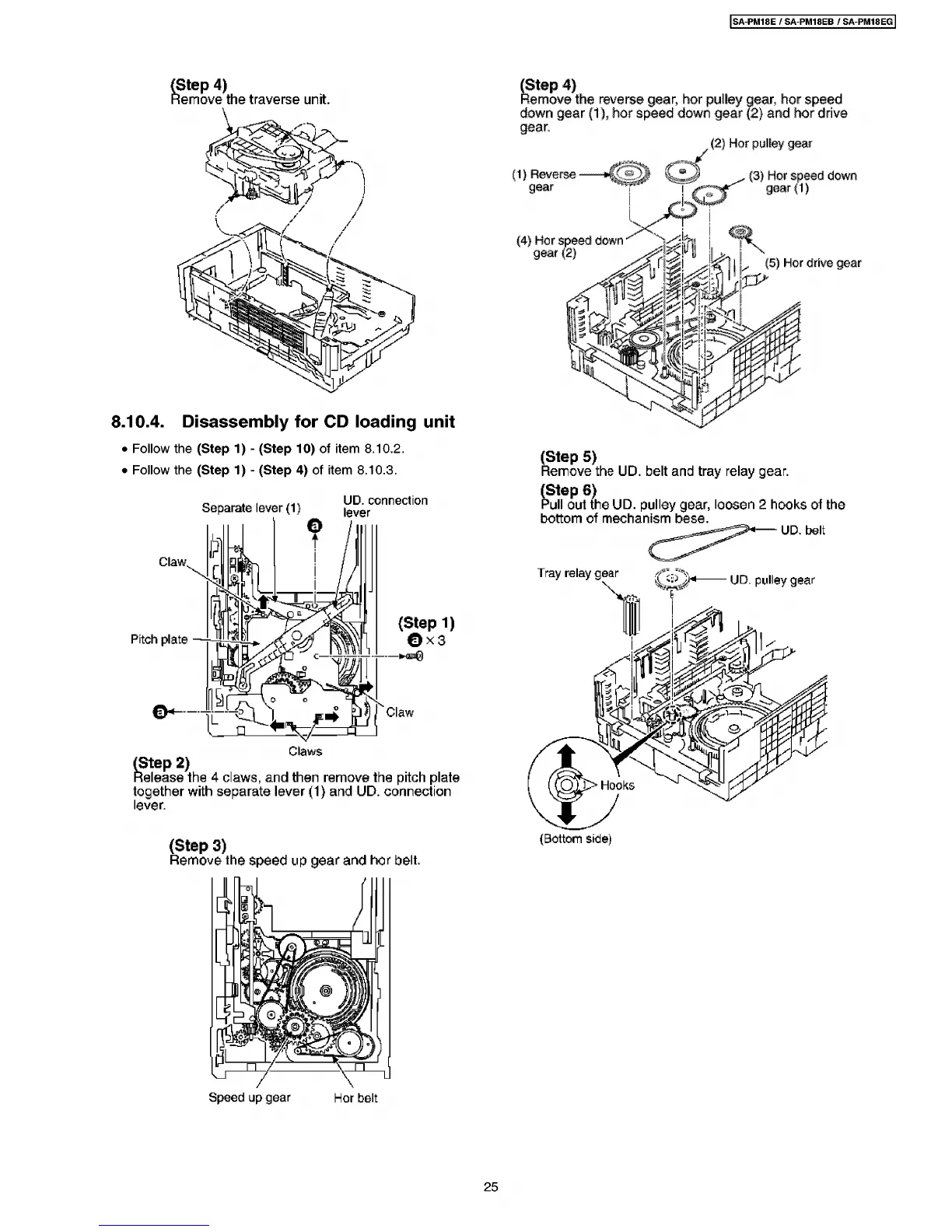 SA-PM18E / SA-PM18EB / SA-PM18EG

(Step 4)
Remove the traverse unit.

8.10.4. Disassembly for CD loading unit

• Follow the (Step 1) - (Step 10) of item 8.10.2.

• Follow the (Step 1) - (Step 4) of item 8.10.3.

Separate lever (1)

UD. connection lever

a

Claw

Pitch plate

(Step 1)

a × 3

a

Claw

Claws

(Step 2)
Release the 4 claws, and then remove the pitch plate together with separate lever (1) and UD. connection lever.

(Step 3)
Remove the speed up gear and hor belt.

Speed up gear

Hor belt

(Step 4)
Remove the reverse gear, hor pulley gear, hor speed down gear (1), hor speed down gear (2) and hor drive gear.

(2) Hor pulley gear

(1) Reverse gear

(3) Hor speed down gear (1)

(4) Hor speed down gear (2)

(5) Hor drive gear

(Step 5)
Remove the UD. belt and tray relay gear.

(Step 6)
Pull out the UD. pulley gear, loosen 2 hooks of the bottom of mechanism bese.

UD. belt

Tray relay gear

UD. pulley gear

Hooks

(Bottom side)

25