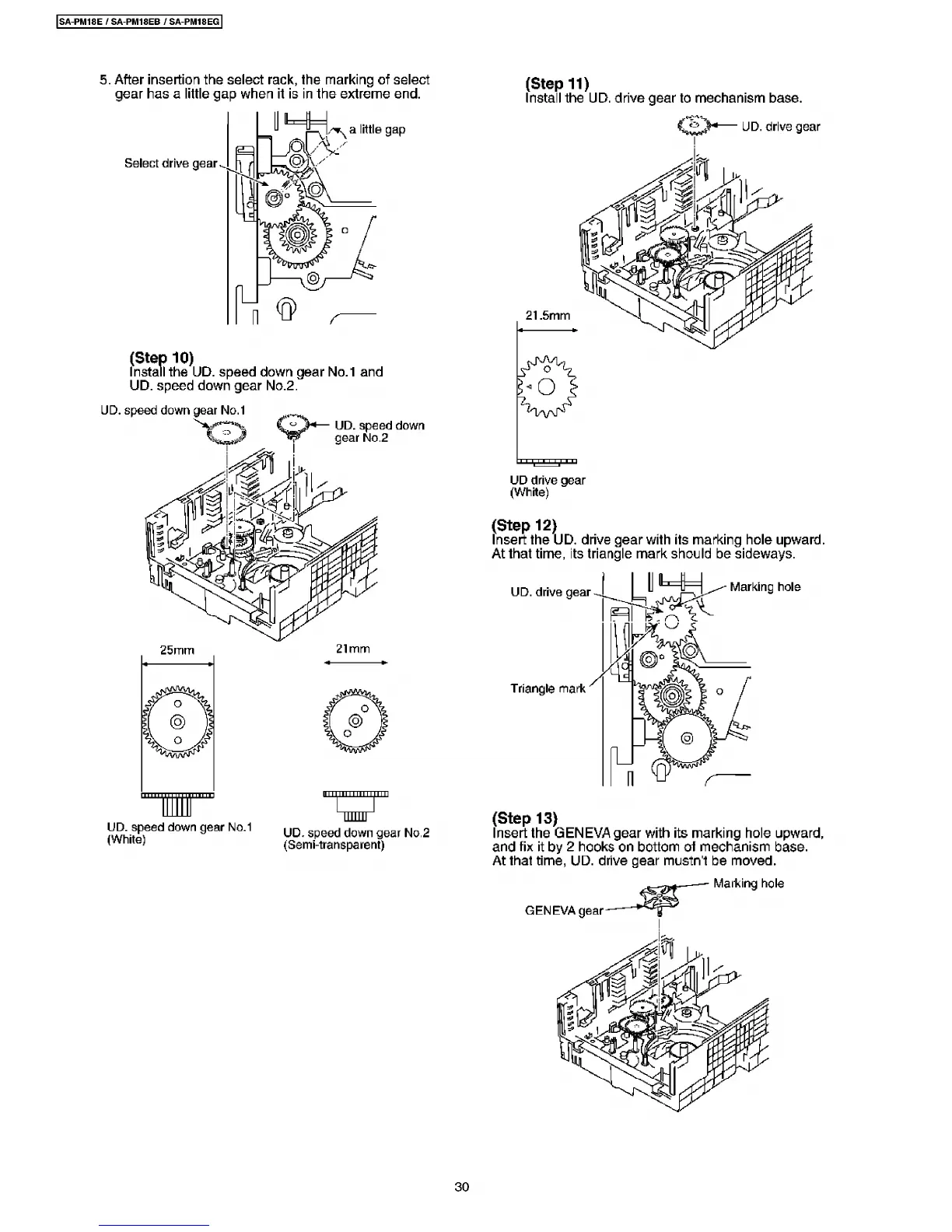 SA-PM18E / SA-PM18EB / SA-PM18EG

5. After insertion the select rack, the marking of select gear has a little gap when it is in the extreme end.

a little gap

Select drive gear

(Step 10)
Install the UD. speed down gear No.1 and UD. speed down gear No.2.

UD. speed down gear No.1

UD. speed down gear No.2

25mm

21mm

UD. speed down gear No.1 (White)

UD. speed down gear No.2 (Semi-transparent)

(Step 11)
Install the UD. drive gear to mechanism base.

UD. drive gear

21.5mm

UD drive gear (White)

(Step 12)
Insert the UD. drive gear with its marking hole upward. At that time, its triangle mark should be sideways.

UD. drive gear

Marking hole

Triangle mark

(Step 13)
Insert the GENEVA gear with its marking hole upward, and fix it by 2 hooks on bottom of mechanism base. At that time, UD. drive gear mustn't be moved.

Marking hole

GENEVA gear

30