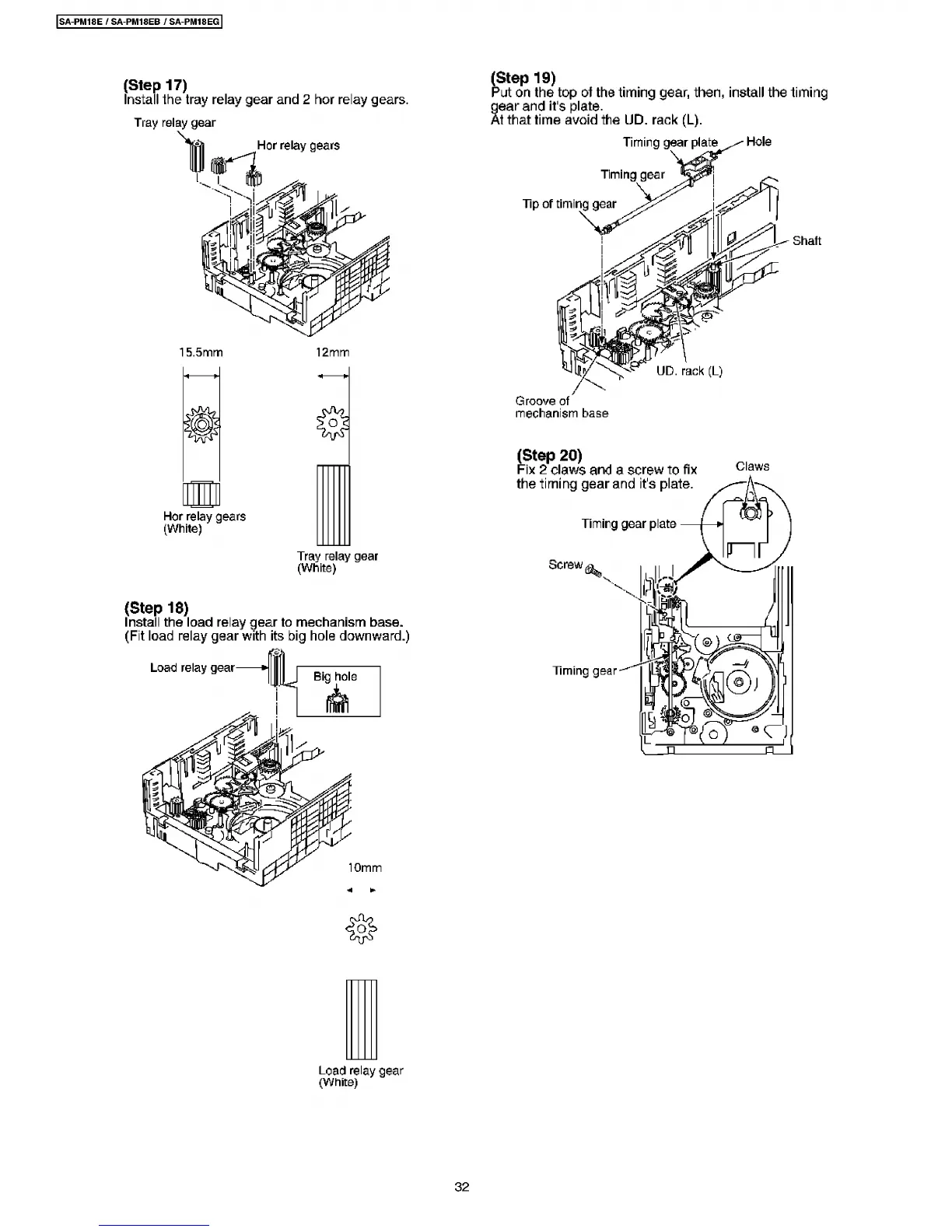 SA-PM18E / SA-PM18EB / SA-PM18EG

(Step 17)
Install the tray relay gear and 2 hor relay gears.

Tray relay gear

Hor relay gears

15.5mm

12mm

Hor relay gears
(White)

Tray relay gear
(White)

(Step 18)
Install the load relay gear to mechanism base.
(Fit load relay gear with its big hole downward.)

Load relay gear

Big hole

10mm

Load relay gear
(White)

(Step 19)
Put on the top of the timing gear, then, install the timing gear and it's plate.
At that time avoid the UD. rack (L).

Timing gear plate

Hole

Timing gear

Tip of timing gear

Shaft

UD. rack (L)

Groove of
mechanism base

(Step 20)
Fix 2 claws and a screw to fix the timing gear and it's plate.

Claws

Timing gear plate

Screw

Timing gear

32