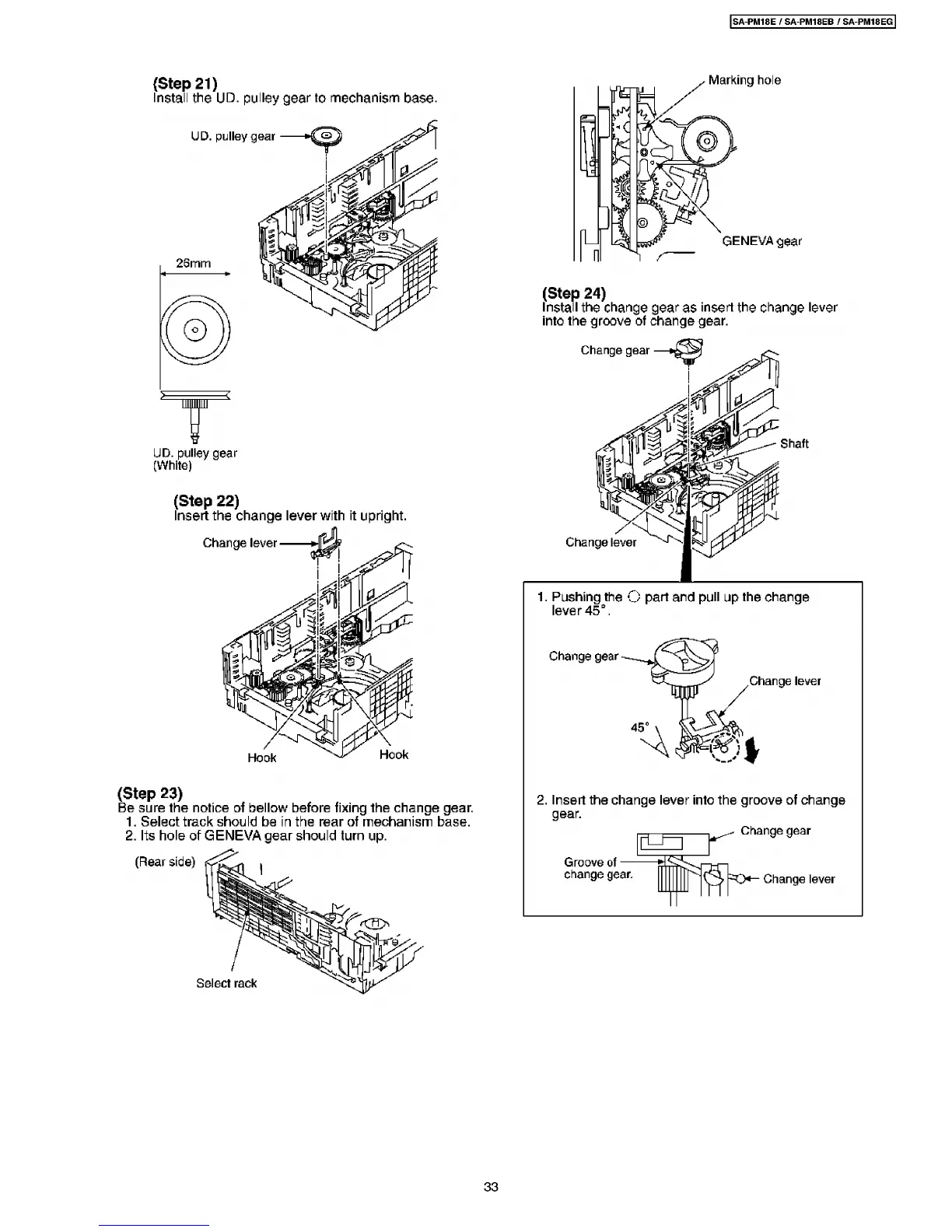 SA-PM18E / SA-PM18EB / SA-PM18EG

(Step 21)
Install the UD. pulley gear to mechanism base.

UD. pulley gear

26mm

UD. pulley gear
(White)

(Step 22)
Insert the change lever with it upright.

Change lever

Hook

Hook

(Step 23)
Be sure the notice of bellow before fixing the change gear.
1. Select track should be in the rear of mechanism base.
2. Its hole of GENEVA gear should turn up.

(Rear side)

Select rack

Marking hole

GENEVA gear

(Step 24)
Install the change gear as insert the change lever into the groove of change gear.

Change gear

Shaft

Change lever

1. Pushing the ○ part and pull up the change lever 45°.

Change gear

Change lever

45°

2. Insert the change lever into the groove of change gear.

Change gear

Groove of change gear.

Change lever

33